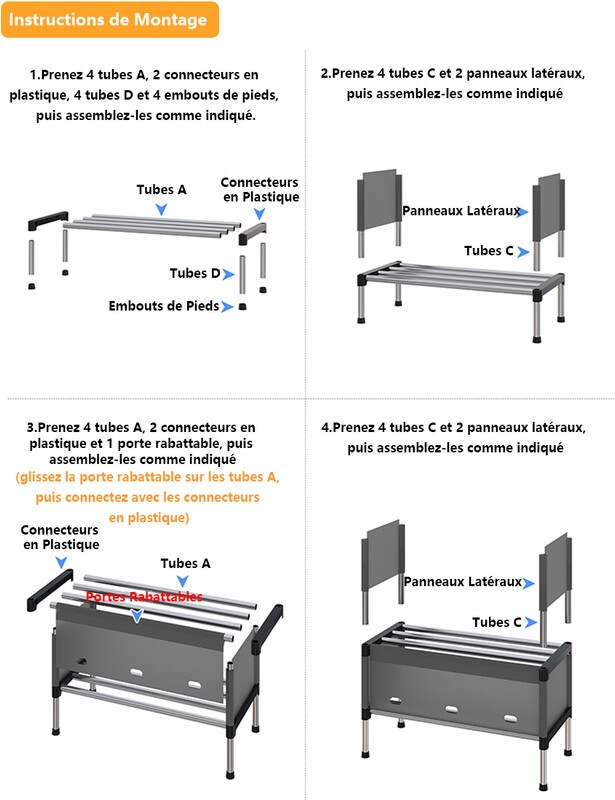 Instructions de Montage

1.Prenez 4 tubes A, 2 connecteurs en plastique, 4 tubes D et 4 embouts de pieds, puis assemblez-les comme indiqué.

Tubes A

Connecteurs en Plastique

Tubes D

Embouts de Pieds

2.Prenez 4 tubes C et 2 panneaux latéraux, puis assemblez-les comme indiqué

Panneaux Latéraux

Tubes C

3.Prenez 4 tubes A, 2 connecteurs en plastique et 1 porte rabattable, puis assemblez-les comme indiqué
(glissez la porte rabattable sur les tubes A, puis connectez avec les connecteurs en plastique)

Connecteurs en Plastique

Tubes A

Portes Rabattables

4.Prenez 4 tubes C et 2 panneaux latéraux, puis assemblez-les comme indiqué

Panneaux Latéraux

Tubes C