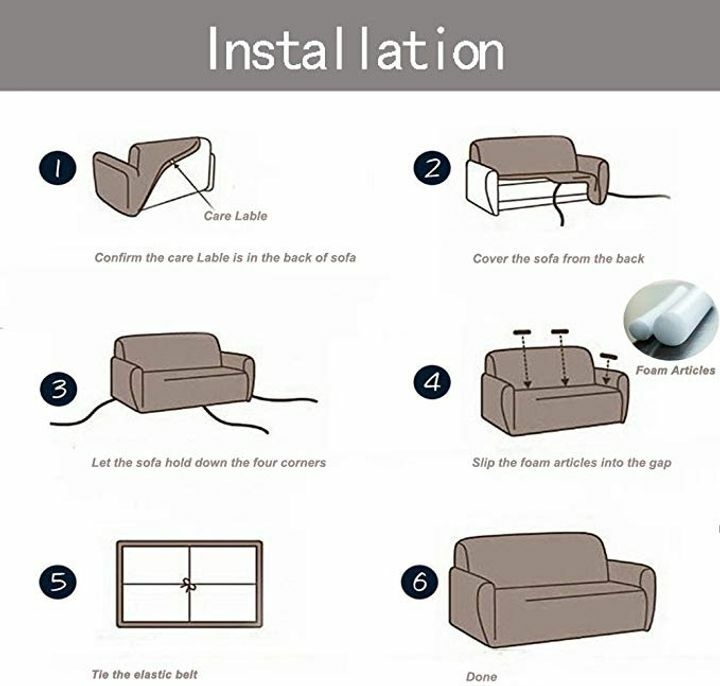 Installation

1

Care Lable

Confirm the care Lable is in the back of sofa

2

Cover the sofa from the back

3

Let the sofa hold down the four corners

4

Foam Articles

Slip the foam articles into the gap

5

Tie the elastic belt

6

Done