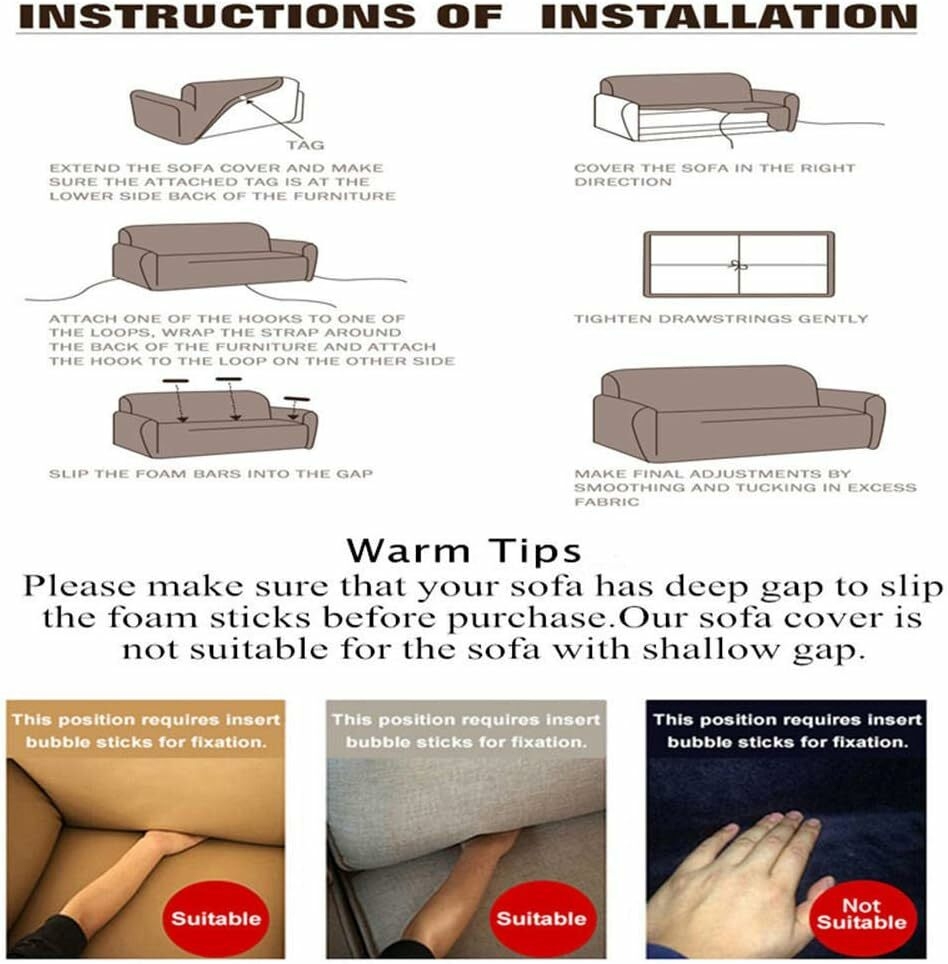 INSTRUCTIONS OF INSTALLATION

TAG

EXTEND THE SOFA COVER AND MAKE SURE THE ATTACHED TAG IS AT THE LOWER SIDE BACK OF THE FURNITURE

COVER THE SOFA IN THE RIGHT DIRECTION

ATTACH ONE OF THE HOOKS TO ONE OF THE LOOPS, WRAP THE STRAP AROUND THE BACK OF THE FURNITURE AND ATTACH THE HOOK TO THE LOOP ON THE OTHER SIDE

TIGHTEN DRAWSTRINGS GENTLY

SLIP THE FOAM BARS INTO THE GAP

MAKE FINAL ADJUSTMENTS BY SMOOTHING AND TUCKING IN EXCESS FABRIC

Warm Tips

Please make sure that your sofa has deep gap to slip the foam sticks before purchase.Our sofa cover is not suitable for the sofa with shallow gap.

This position requires insert bubble sticks for fixation.

Suitable

This position requires insert bubble sticks for fixation.

Suitable

This position requires insert bubble sticks for fixation.

Not Suitable