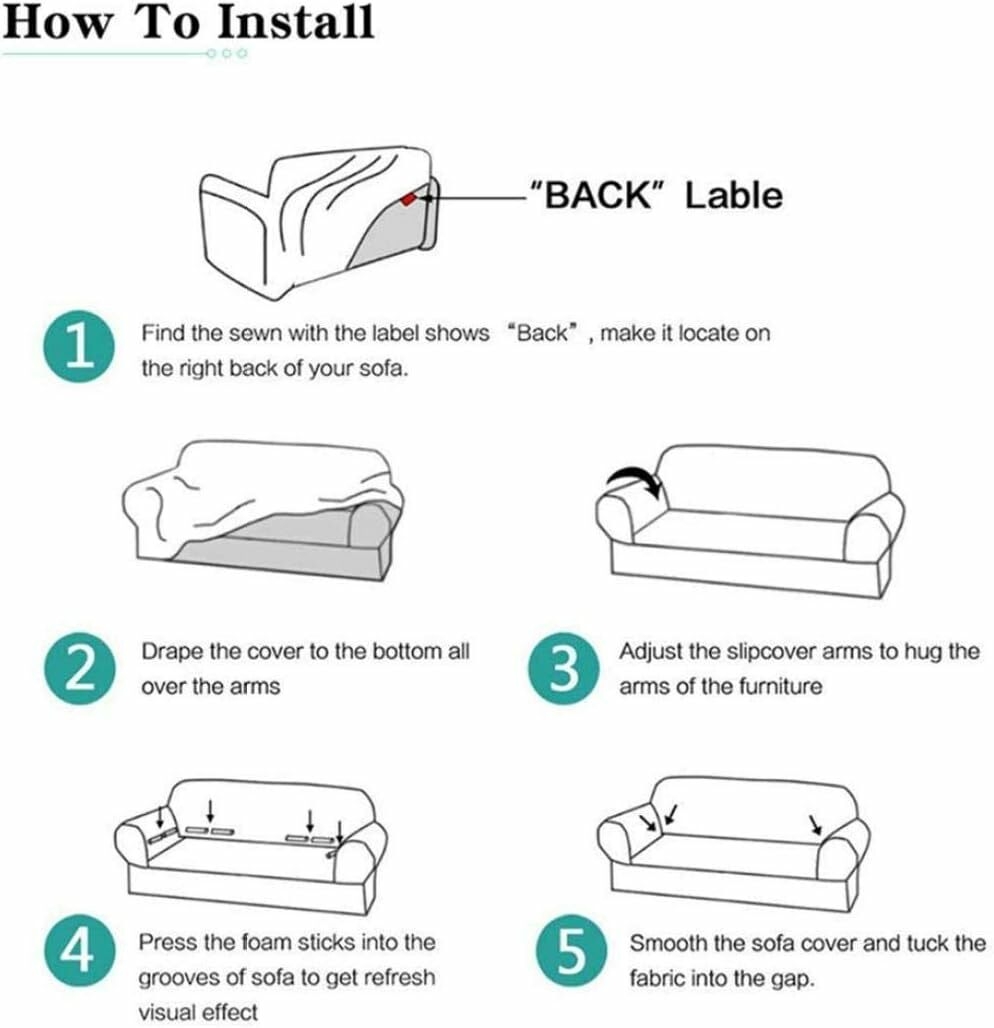 How To Install

"BACK" Lable

1

Find the sewn with the label shows "Back", make it locate on the right back of your sofa.

2

Drape the cover to the bottom all over the arms

3

Adjust the slipcover arms to hug the arms of the furniture

4

Press the foam sticks into the grooves of sofa to get refresh visual effect

5

Smooth the sofa cover and tuck the fabric into the gap.