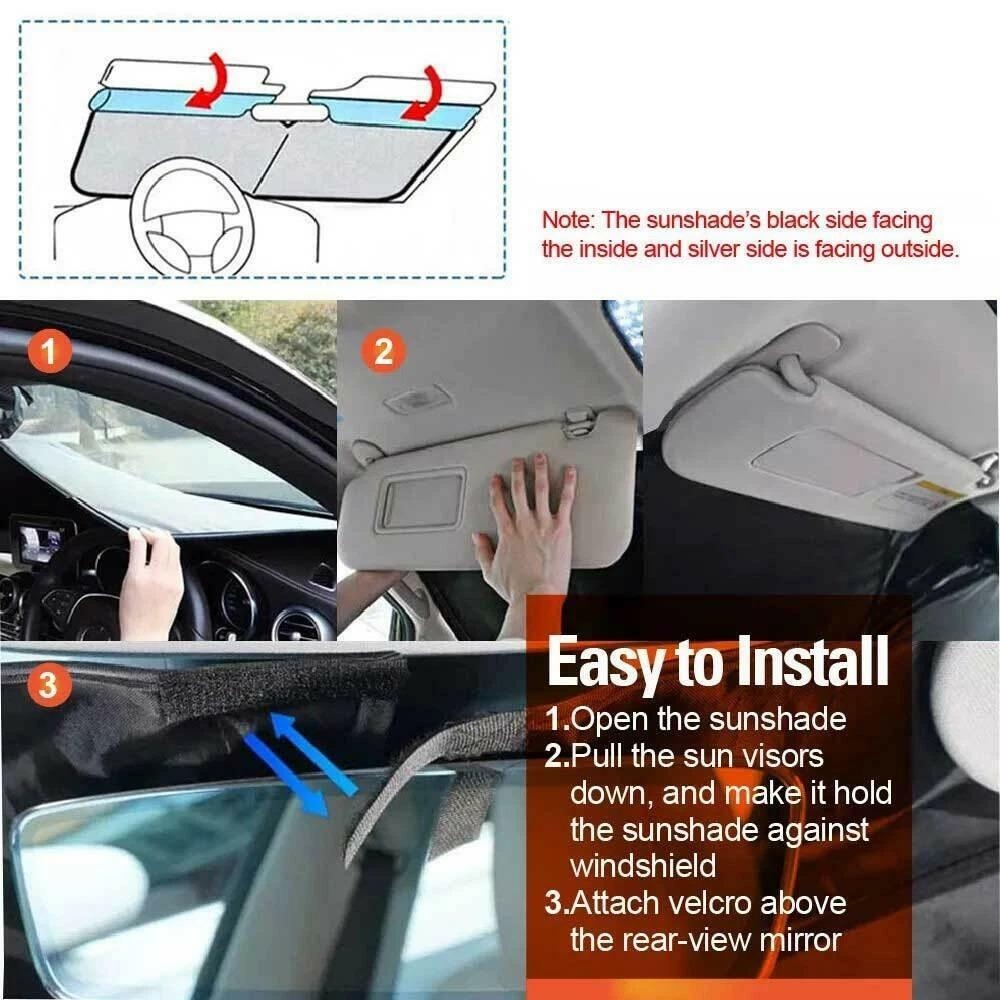 Note: The sunshade's black side facing the inside and silver side is facing outside.

1

2

3

Easy to Install

1.Open the sunshade
2.Pull the sun visors down, and make it hold the sunshade against windshield
3.Attach velcro above the rear-view mirror