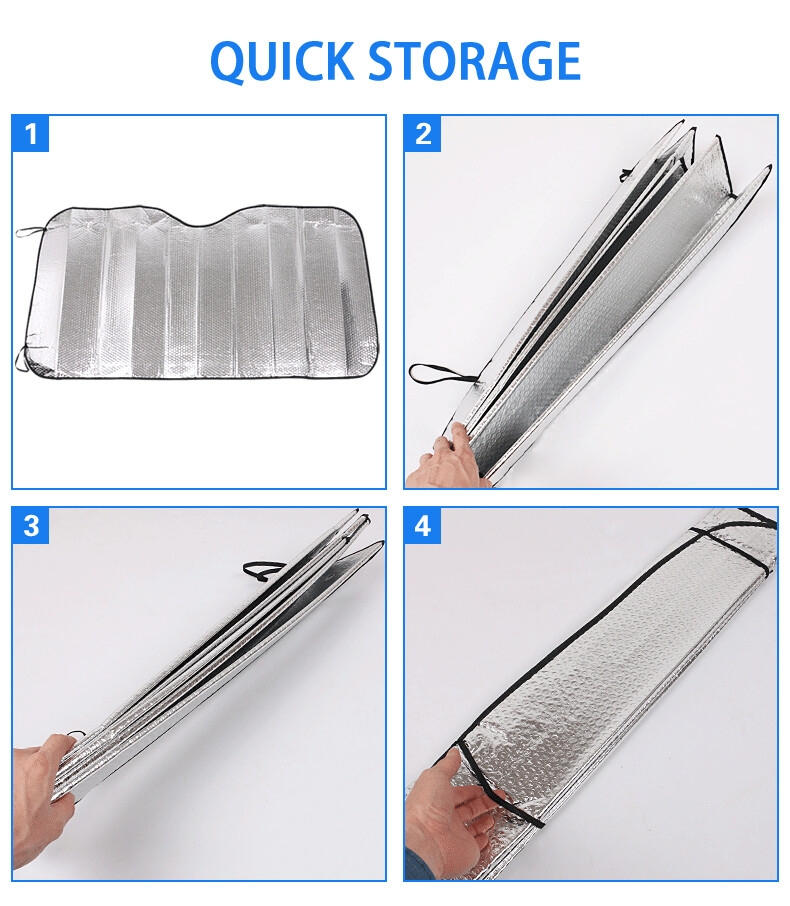 QUICK STORAGE

1

2

3

4