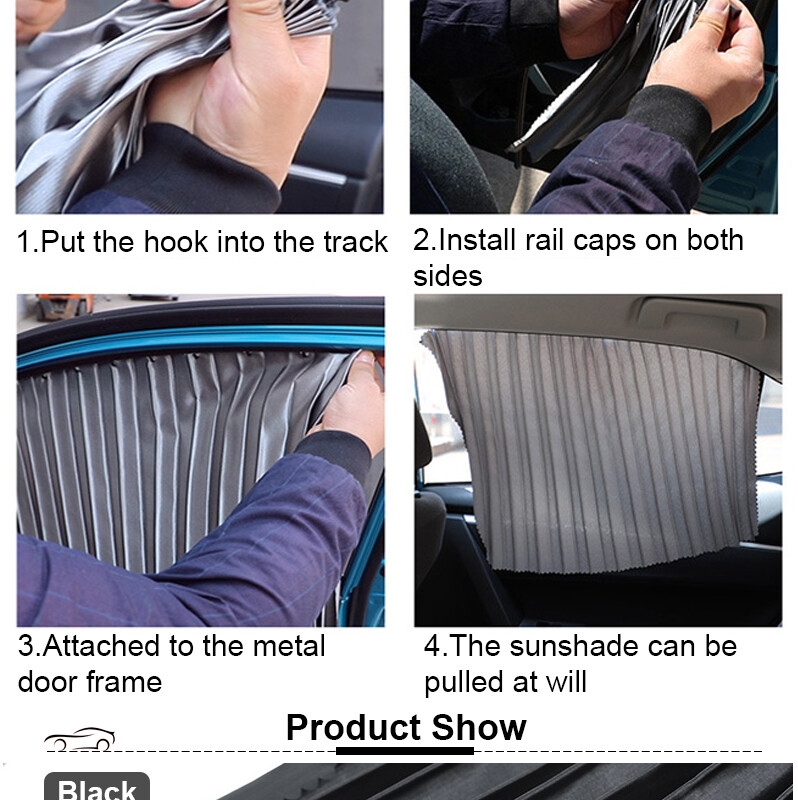 1.Put the hook into the track

2.Install rail caps on both sides

3.Attached to the metal door frame

4.The sunshade can be pulled at will

Product Show

Black