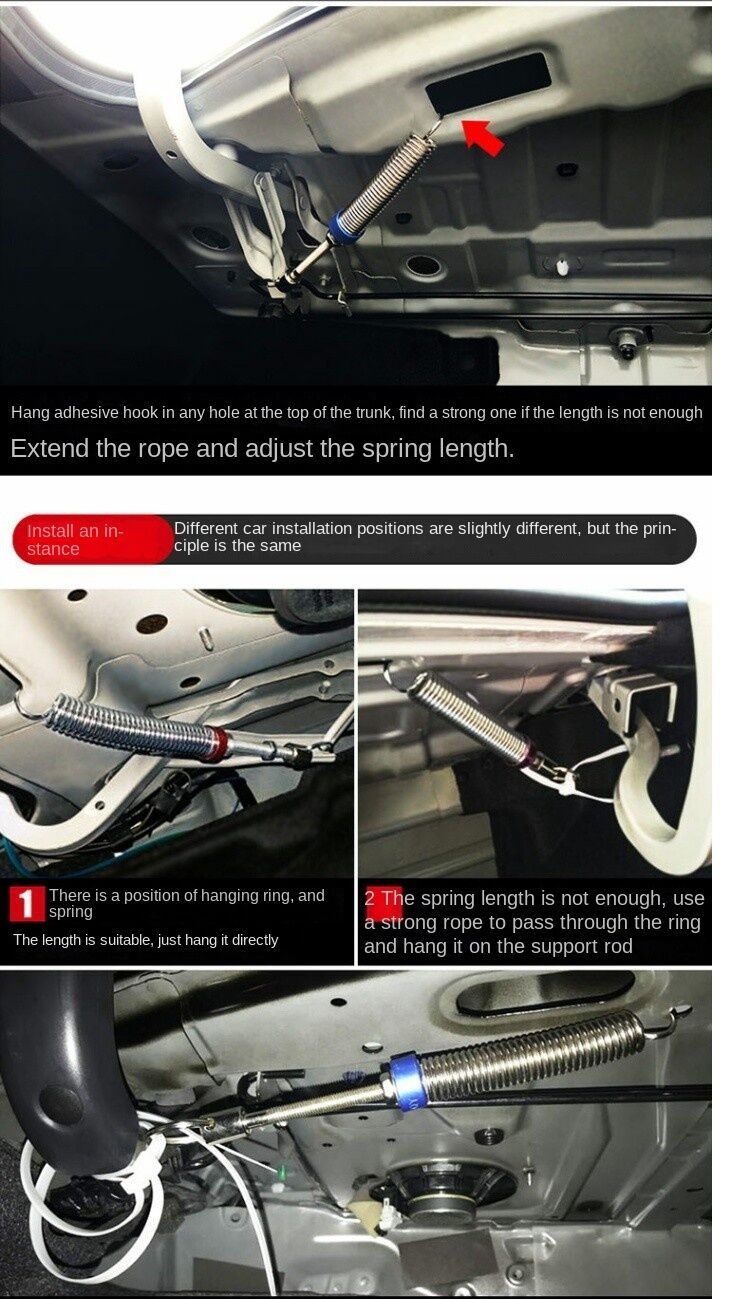 Hang adhesive hook in any hole at the top of the trunk, find a strong one if the length is not enough

Extend the rope and adjust the spring length.

Install an instance

Different car installation positions are slightly different, but the principle is the same

1 There is a position of hanging ring, and spring

The length is suitable, just hang it directly

2 The spring length is not enough, use a strong rope to pass through the ring and hang it on the support rod