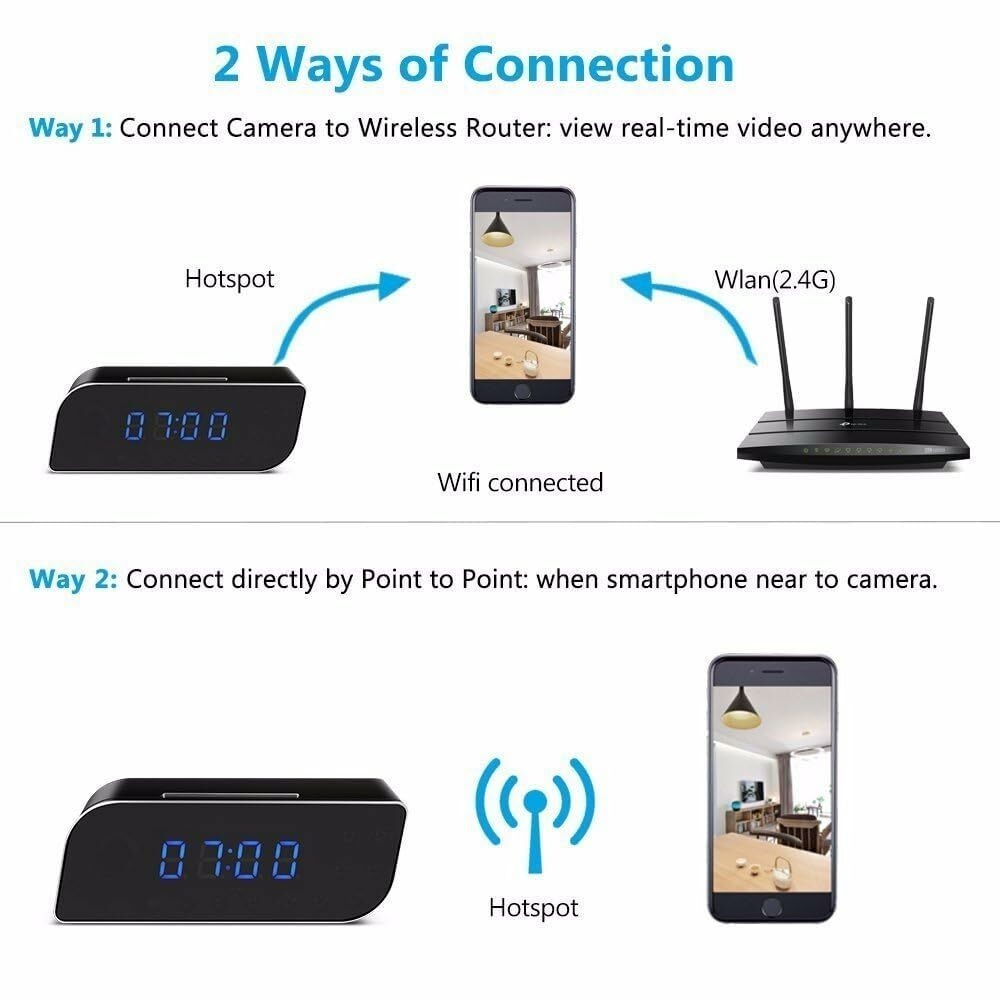 2 Ways of Connection

Way 1: Connect Camera to Wireless Router: view real-time video anywhere.

Hotspot

Wlan(2.4G)

07:00

Wifi connected

Way 2: Connect directly by Point to Point: when smartphone near to camera.

07:00

Hotspot