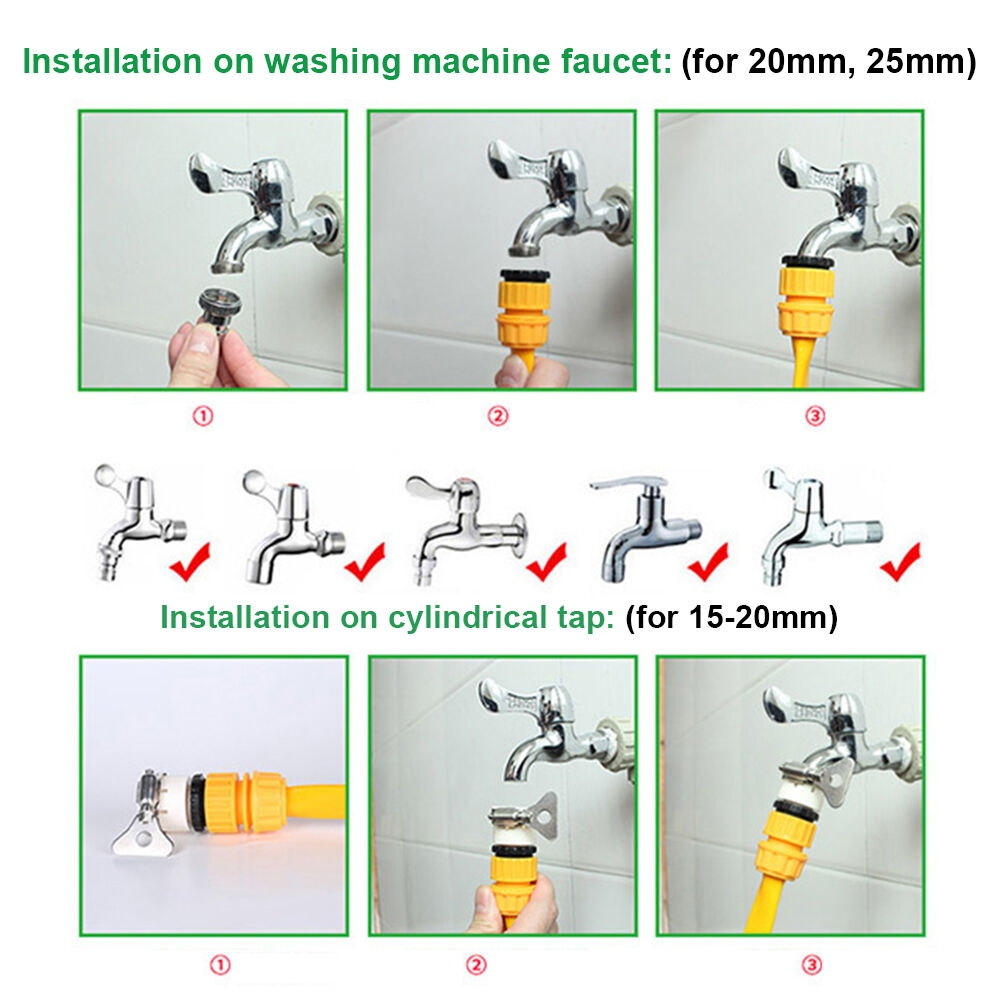 Installation on washing machine faucet: (for 20mm, 25mm)

①

②

③

Installation on cylindrical tap: (for 15-20mm)

①

②

③