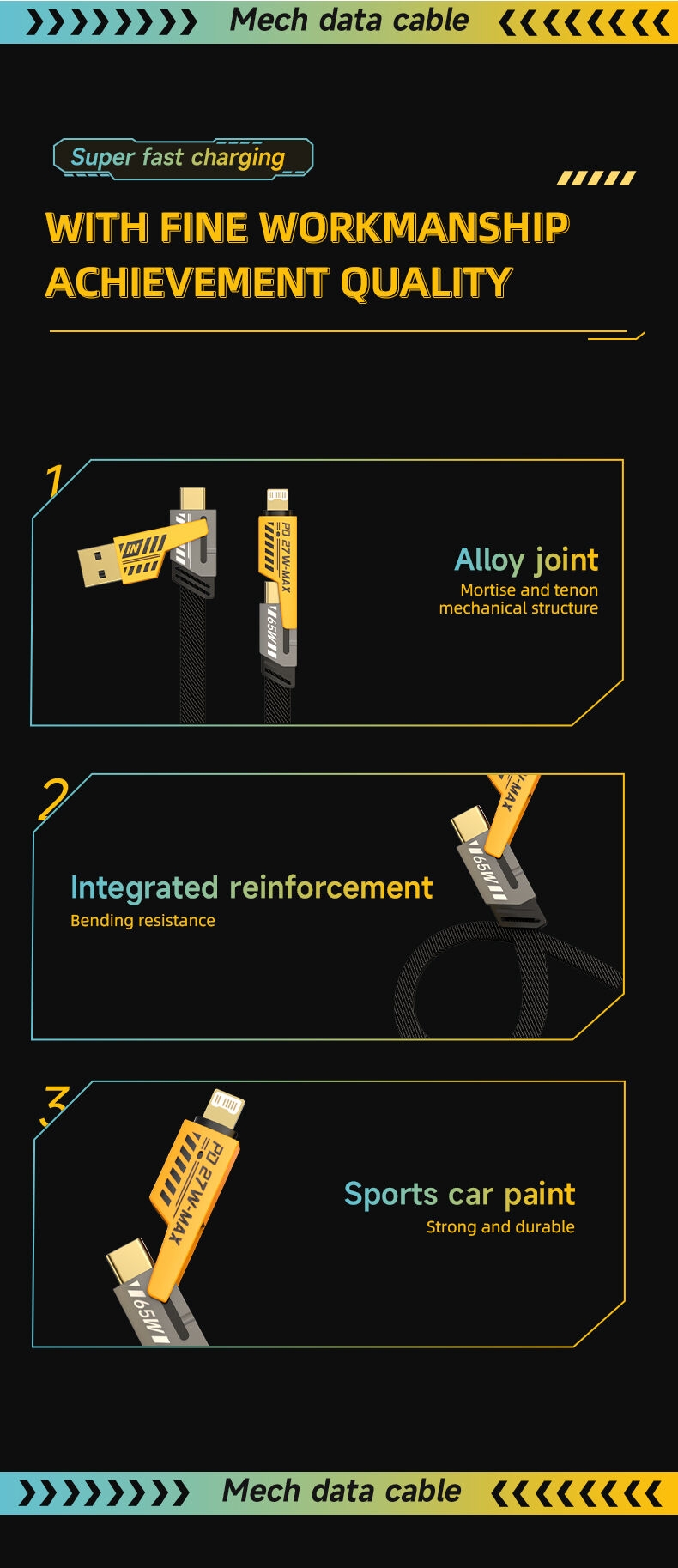 Mech data cable

Super fast charging

WITH FINE WORKMANSHIP ACHIEVEMENT QUALITY

1

IN

PD 27W-MAX

65W

Alloy joint

Mortise and tenon mechanical structure

2

Integrated reinforcement

Bending resistance

W-MAX

65W

3

PD 27W-MAX

65W

Sports car paint

Strong and durable

Mech data cable