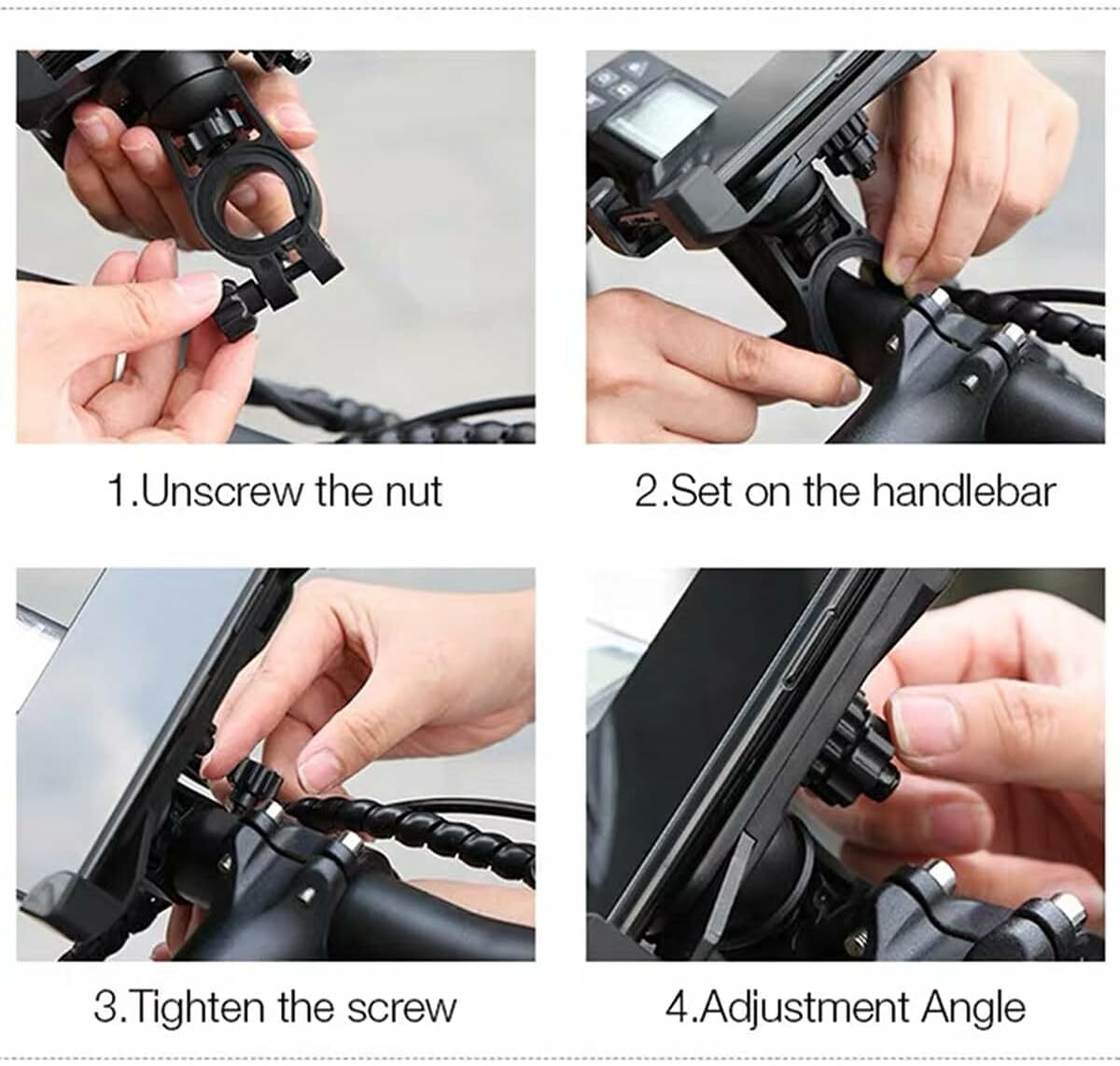 1.Unscrew the nut

2.Set on the handlebar

3.Tighten the screw

4.Adjustment Angle