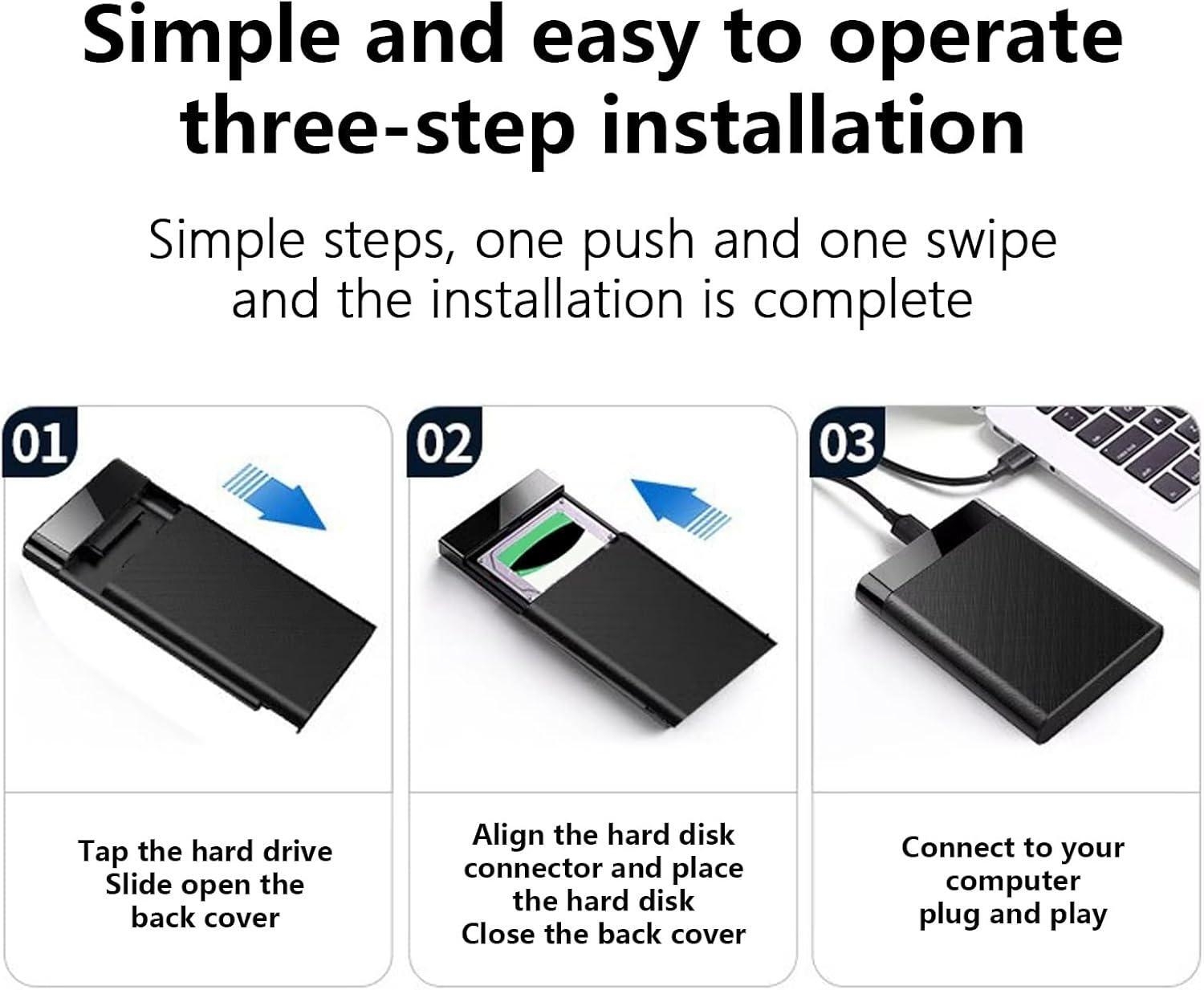 Simple and easy to operate three-step installation

Simple steps, one push and one swipe and the installation is complete

01

Tap the hard drive
Slide open the back cover

02

Align the hard disk connector and place the hard disk
Close the back cover

03

Connect to your computer
plug and play