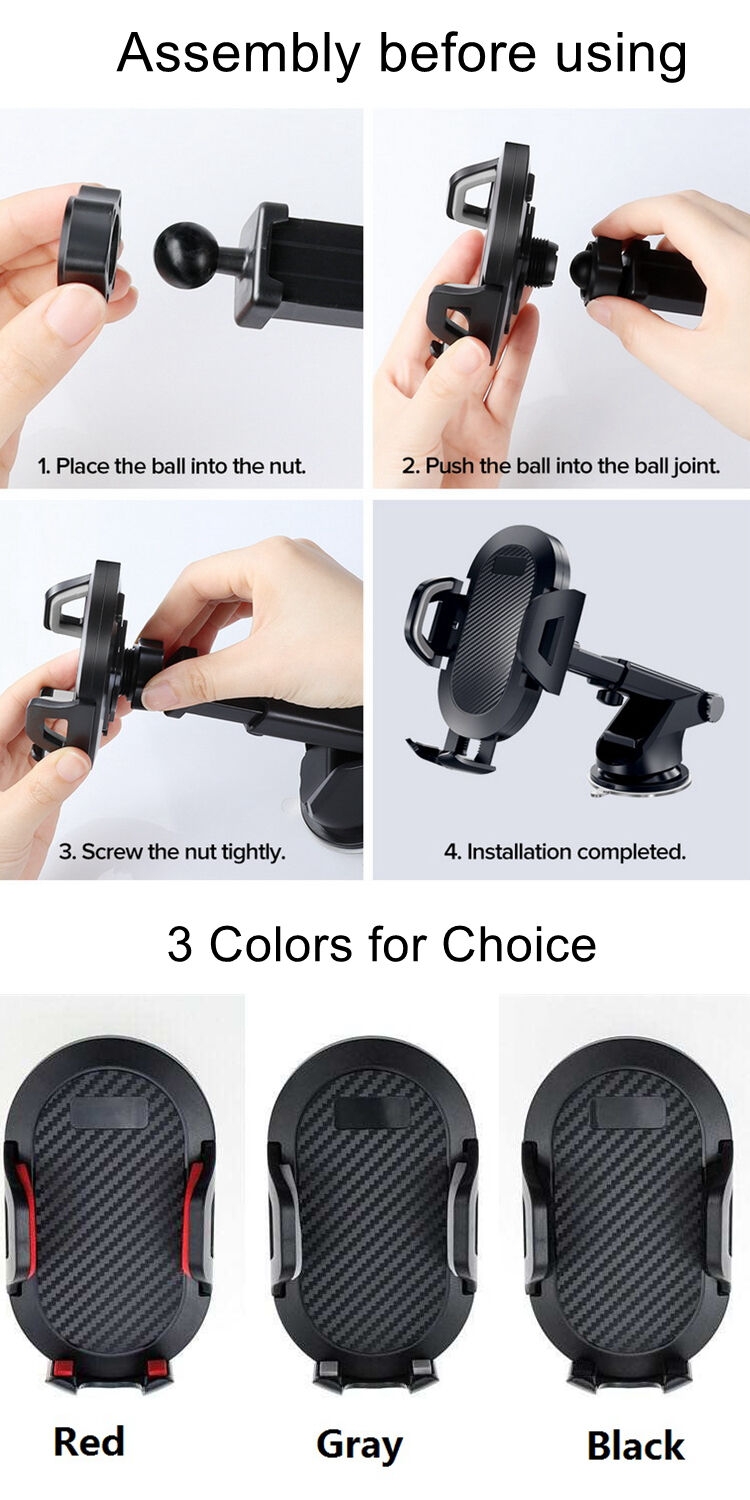 Assembly before using

1. Place the ball into the nut.

2. Push the ball into the ball joint.

3. Screw the nut tightly.

4. Installation completed.

3 Colors for Choice

Red

Gray

Black