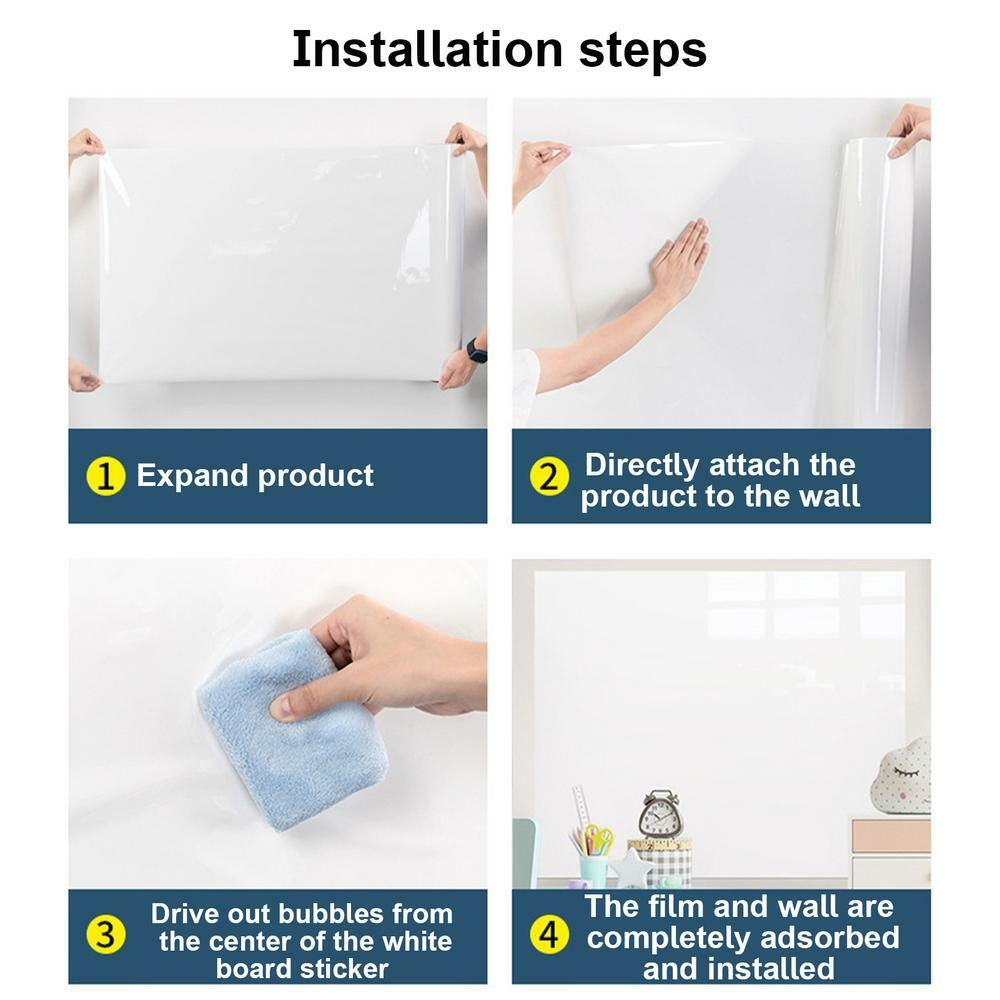 Installation steps

1 Expand product

2 Directly attach the product to the wall

3 Drive out bubbles from the center of the white board sticker

4 The film and wall are completely adsorbed and installed