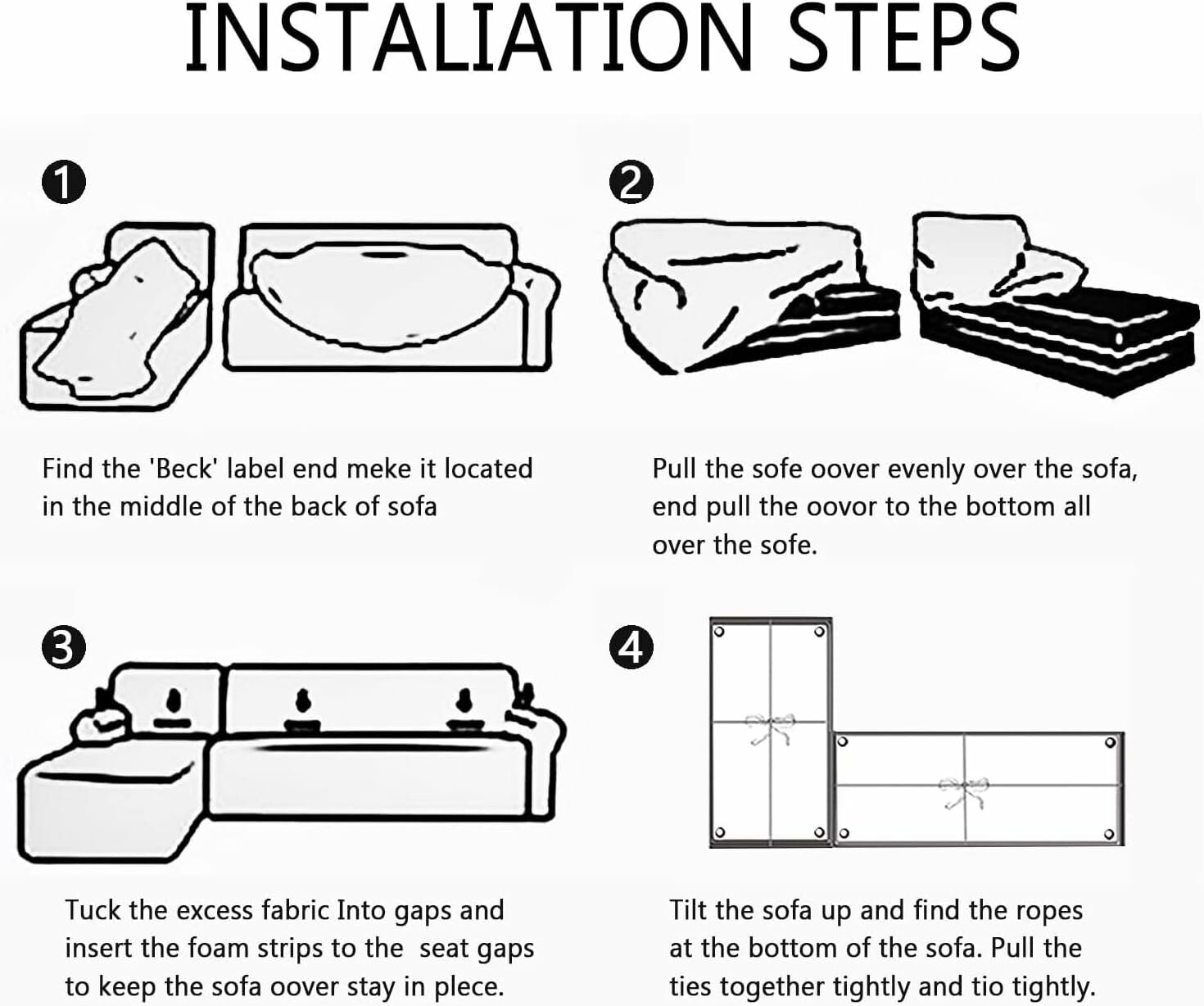 INSTALIATION STEPS

1

Find the 'Beck' label end meke it located in the middle of the back of sofa

2

Pull the sofe oover evenly over the sofa, end pull the oovor to the bottom all over the sofe.

3

Tuck the excess fabric Into gaps and insert the foam strips to the seat gaps to keep the sofa oover stay in plece.

4

Tilt the sofa up and find the ropes at the bottom of the sofa. Pull the ties together tightly and tio tightly.