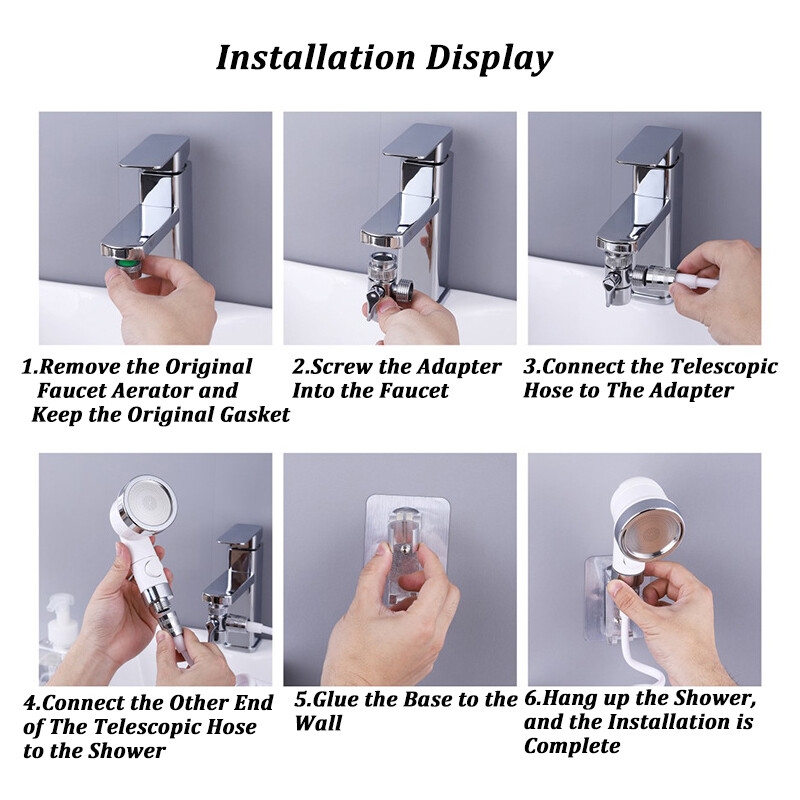 Installation Display

1.Remove the Original Faucet Aerator and Keep the Original Gasket

2.Screw the Adapter Into the Faucet

3.Connect the Telescopic Hose to The Adapter

4.Connect the Other End of The Telescopic Hose to the Shower

5.Glue the Base to the Wall

6.Hang up the Shower, and the Installation is Complete