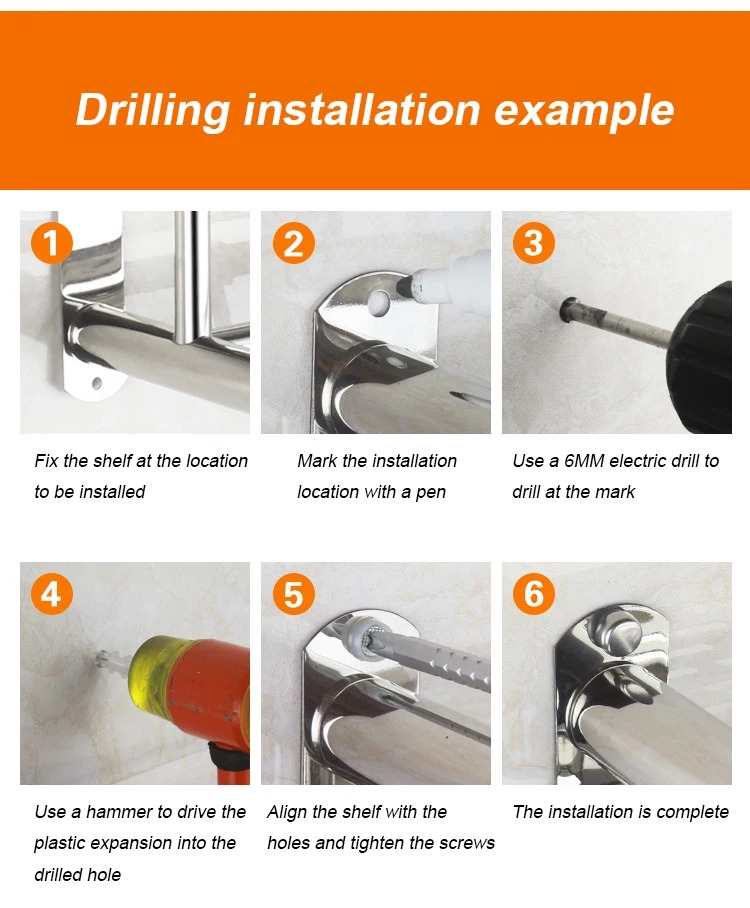 Drilling installation example

1

Fix the shelf at the location to be installed

2

Mark the installation location with a pen

3

Use a 6MM electric drill to drill at the mark

4

Use a hammer to drive the plastic expansion into the drilled hole

5

Align the shelf with the holes and tighten the screws

6

The installation is complete