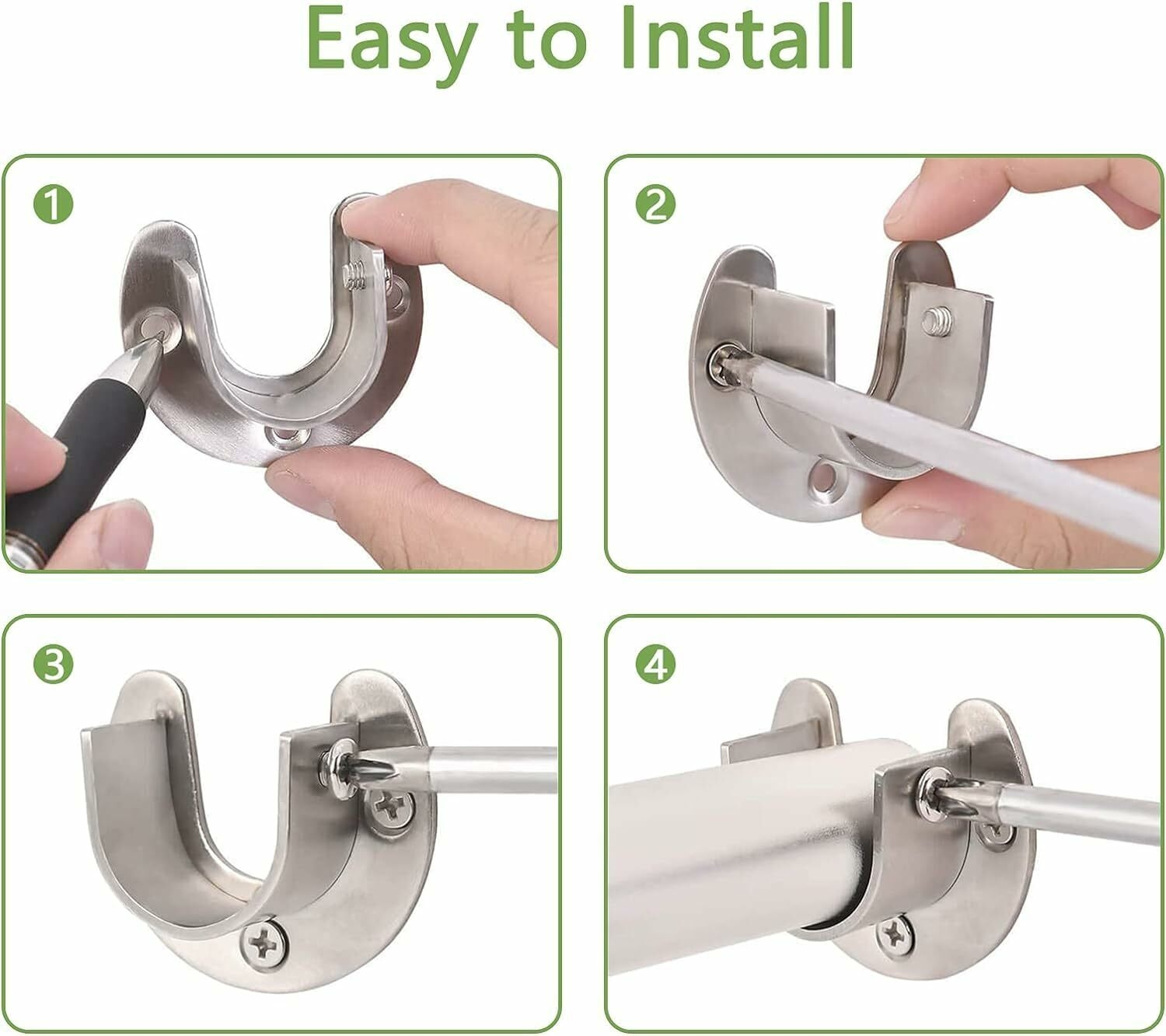 Easy to Install

1

2

3

4