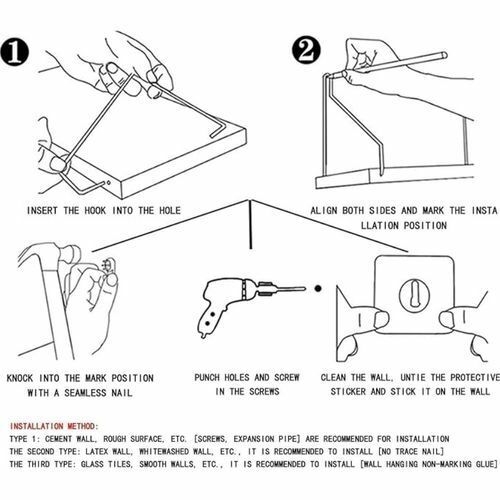 1

INSERT THE HOOK INTO THE HOLE

2

ALIGN BOTH SIDES AND MARK THE INSTA LLATION POSITION

KNOCK INTO THE MARK POSITION WITH A SEAMLESS NAIL

PUNCH HOLES AND SCREW IN THE SCREWS

CLEAN THE WALL, UNTIE THE PROTECTIVE STICKER AND STICK IT ON THE WALL

INSTALLATION METHOD:
TYPE 1: CEMENT WALL, ROUGH SURFACE, ETC. [SCREWS, EXPANSION PIPE] ARE RECOMMENDED FOR INSTALLATION
THE SECOND TYPE: LATEX WALL, WHITEWASHED WALL, ETC., IT IS RECOMMENDED TO INSTALL [NO TRACE NAIL]
THE THIRD TYPE: GLASS TILES, SMOOTH WALLS, ETC., IT IS RECOMMENDED TO INSTALL [WALL HANGING NON-MARKING GLUE]