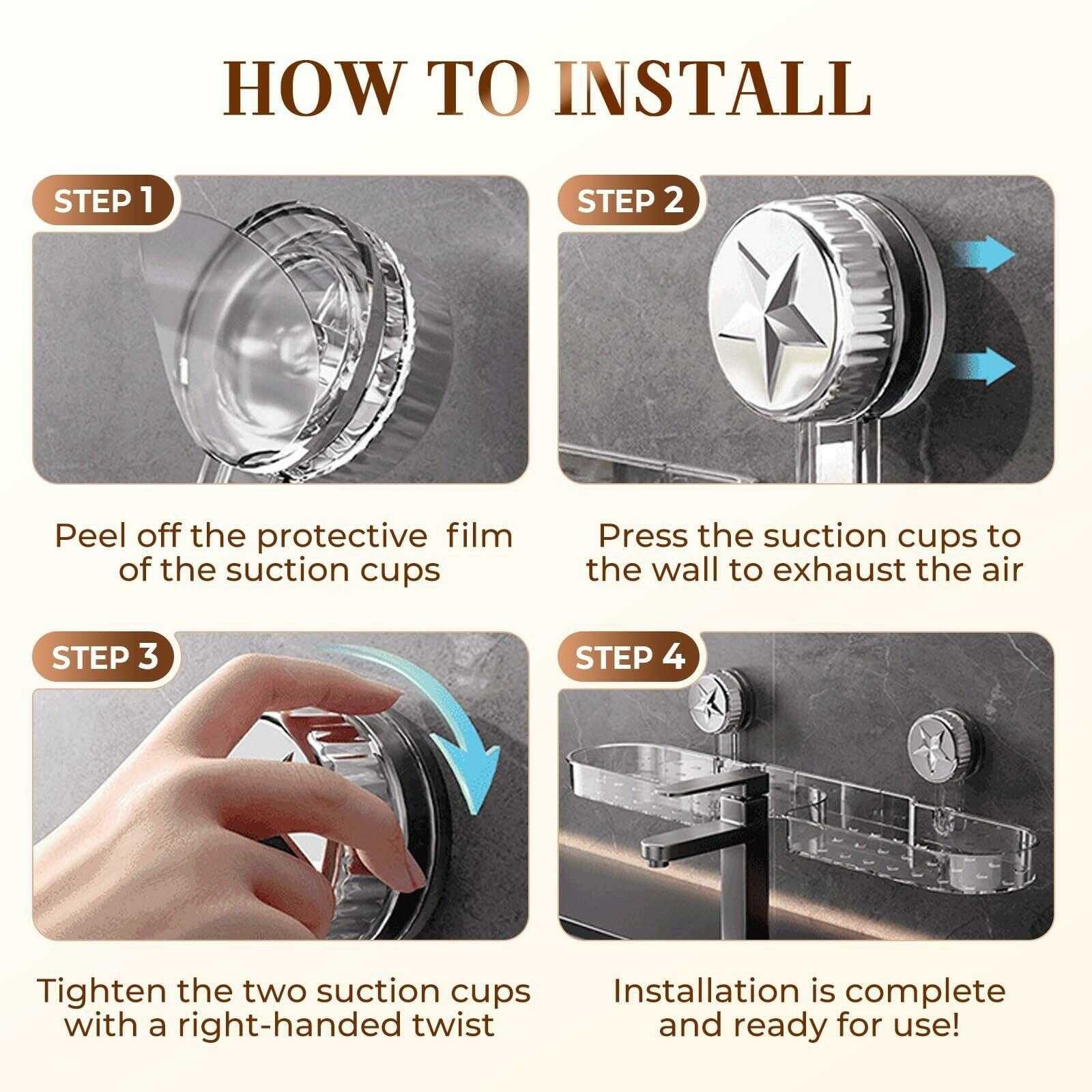 HOW TO INSTALL

STEP 1

Peel off the protective film of the suction cups

STEP 2

Press the suction cups to the wall to exhaust the air

STEP 3

Tighten the two suction cups with a right-handed twist

STEP 4

Installation is complete and ready for use!