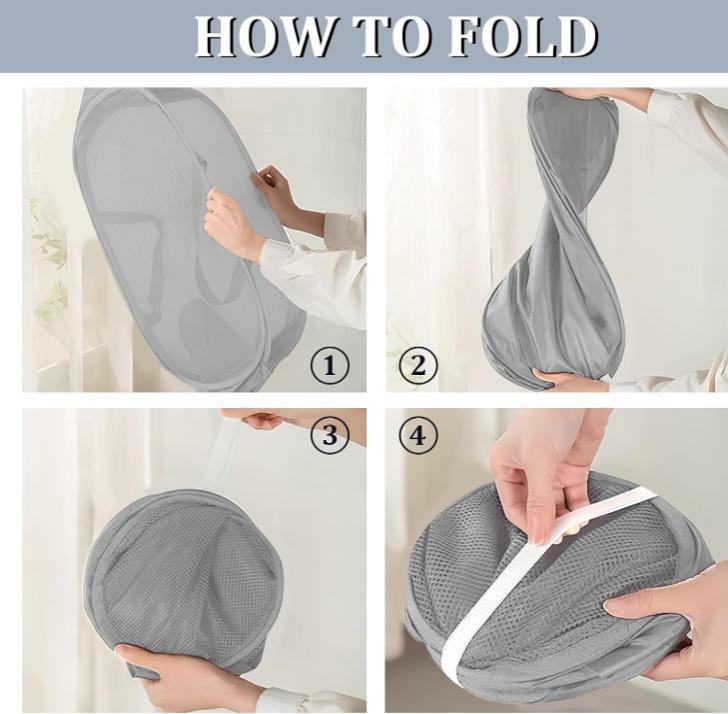 HOW TO FOLD

①

②

③

④