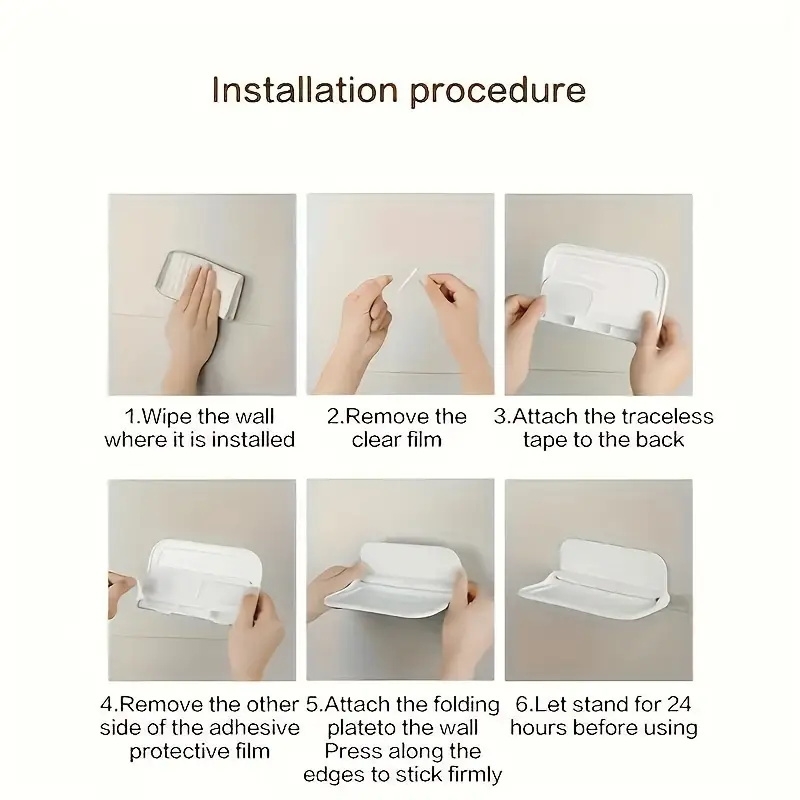 Installation procedure

1.Wipe the wall where it is installed

2.Remove the clear film

3.Attach the traceless tape to the back

4.Remove the other side of the adhesive protective film

5.Attach the folding plateto the wall Press along the edges to stick firmly

6.Let stand for 24 hours before using