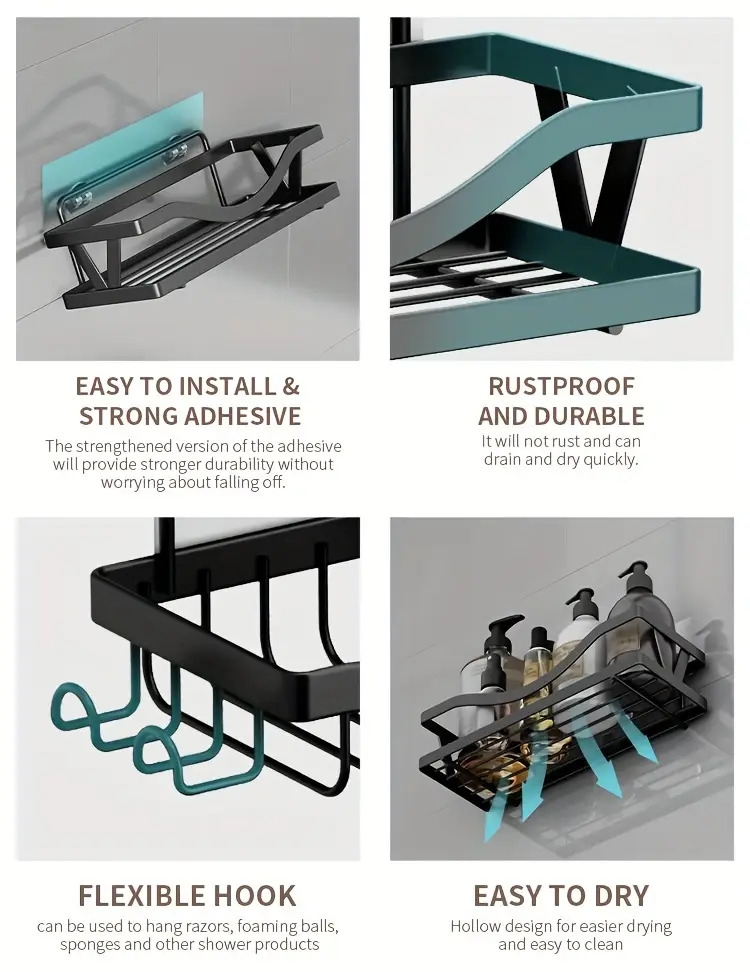 EASY TO INSTALL & STRONG ADHESIVE

The strengthened version of the adhesive will provide stronger durability without worrying about falling off.

RUSTPROOF AND DURABLE

It will not rust and can drain and dry quickly.

FLEXIBLE HOOK

can be used to hang razors, foaming balls, sponges and other shower products

EASY TO DRY

Hollow design for easier drying and easy to clean