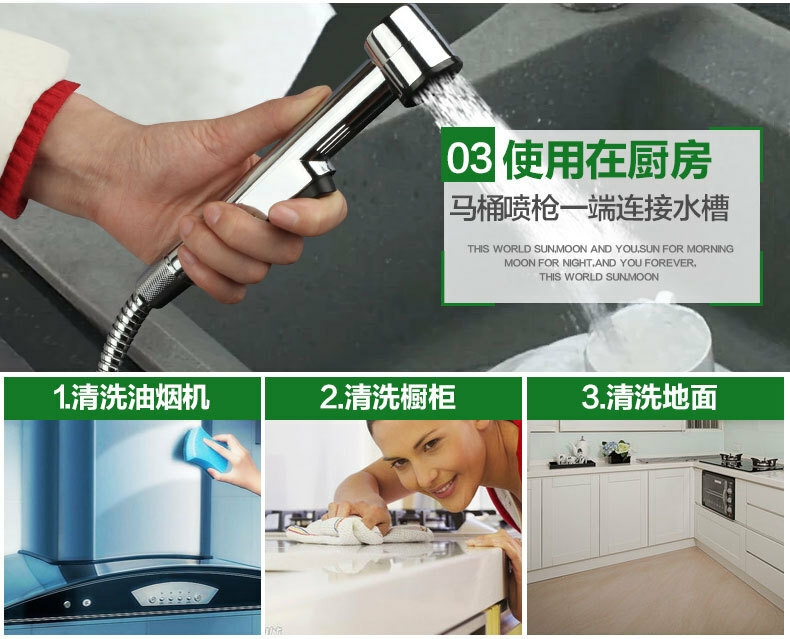 03 使用在厨房

马桶喷枪一端连接水槽

THIS WORLD SUN.MOON AND YOU.SUN FOR MORNING MOON FOR NIGHT.AND YOU FOREVER. THIS WORLD SUN.MOON

1.清洗油烟机

2.清洗橱柜

3.清洗地面