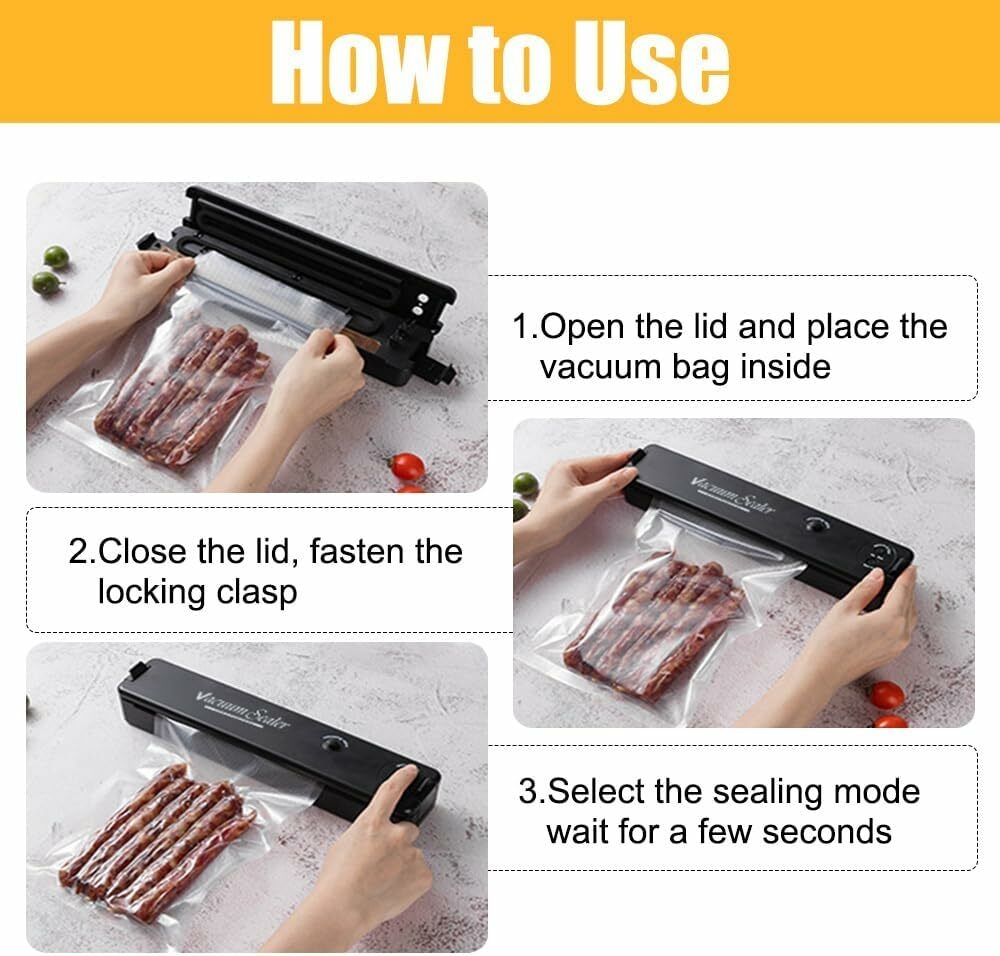 How to Use

1.Open the lid and place the vacuum bag inside

Vacuum Sealer

2.Close the lid, fasten the locking clasp

Vacuum Sealer

3.Select the sealing mode wait for a few seconds