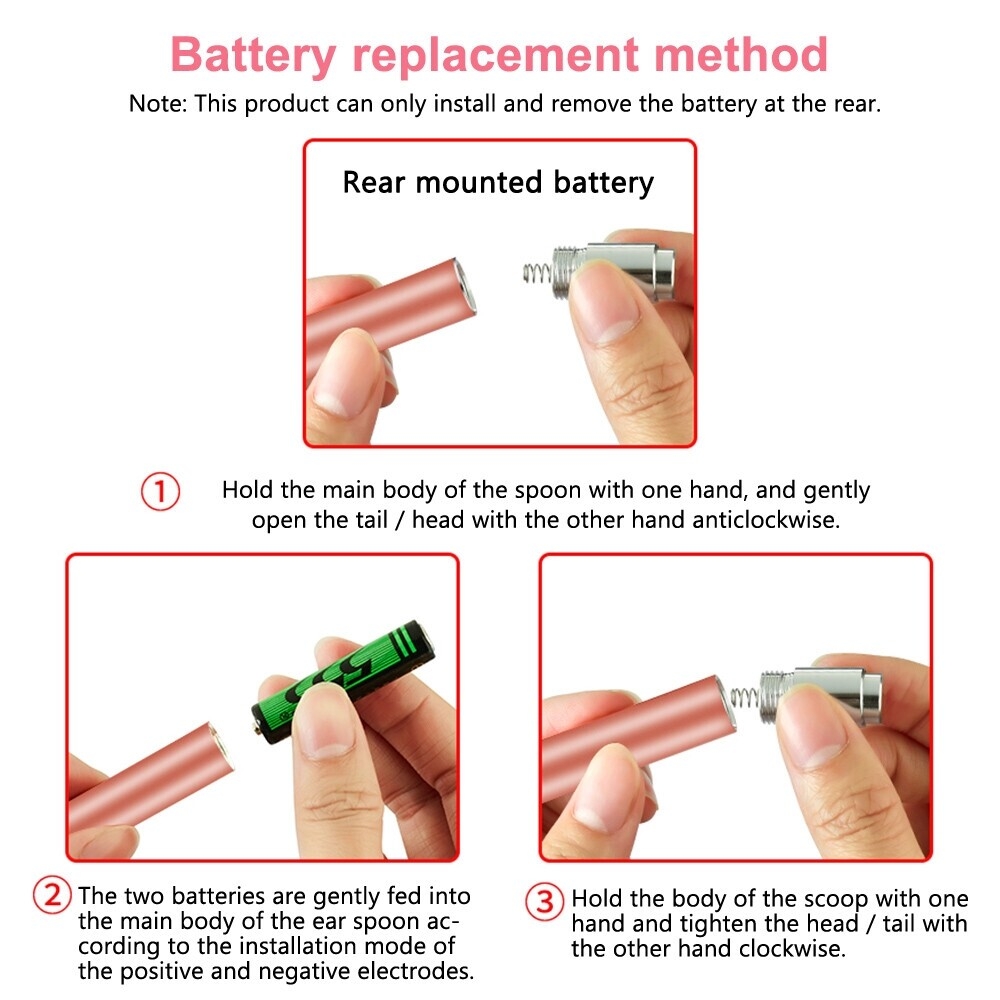 Battery replacement method

Note: This product can only install and remove the battery at the rear.

Rear mounted battery

① Hold the main body of the spoon with one hand, and gently open the tail / head with the other hand anticlockwise.

② The two batteries are gently fed into the main body of the ear spoon according to the installation mode of the positive and negative electrodes.

③ Hold the body of the scoop with one hand and tighten the head / tail with the other hand clockwise.