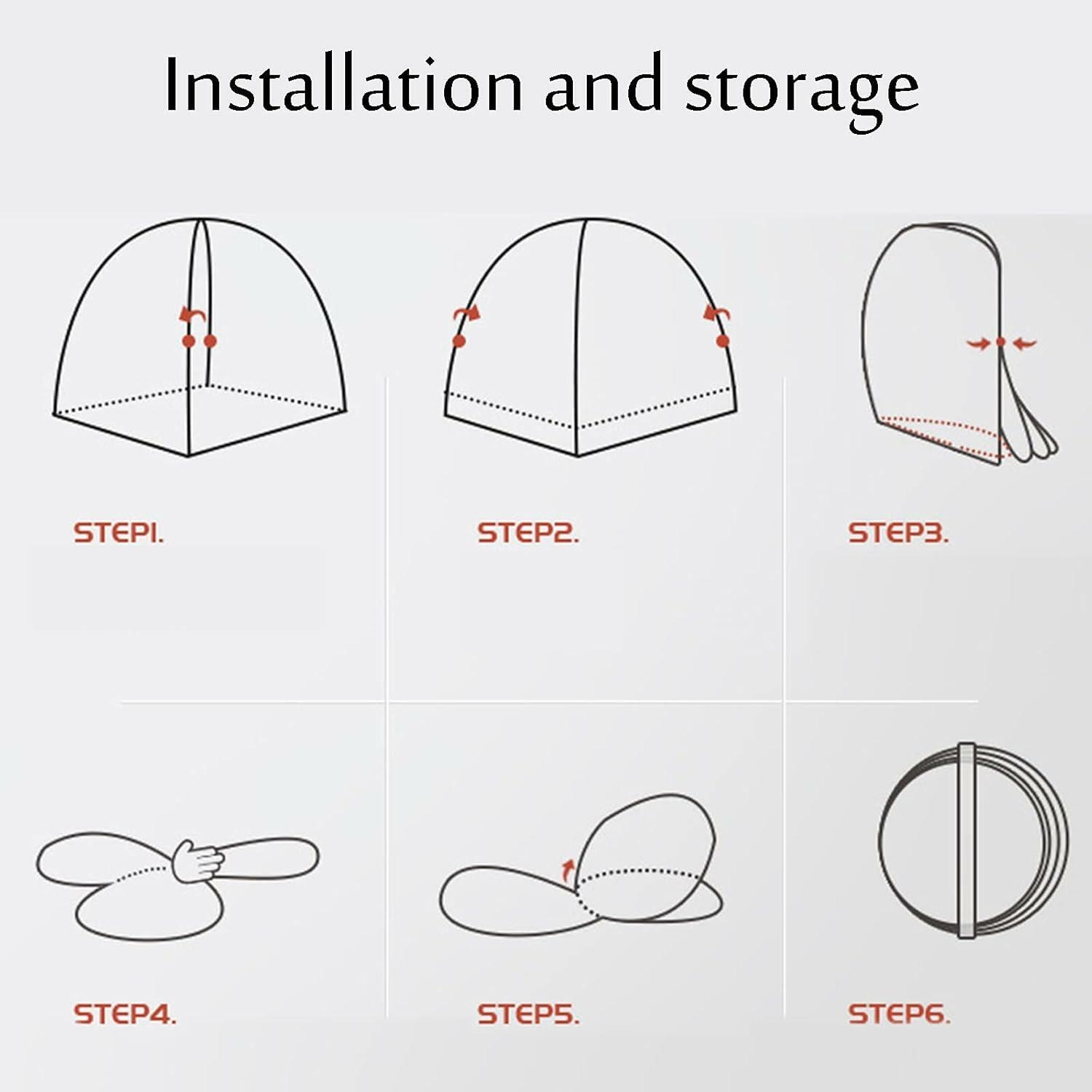 Installation and storage

STEP1.

STEP2.

STEP3.

STEP4.

STEP5.

STEP6.