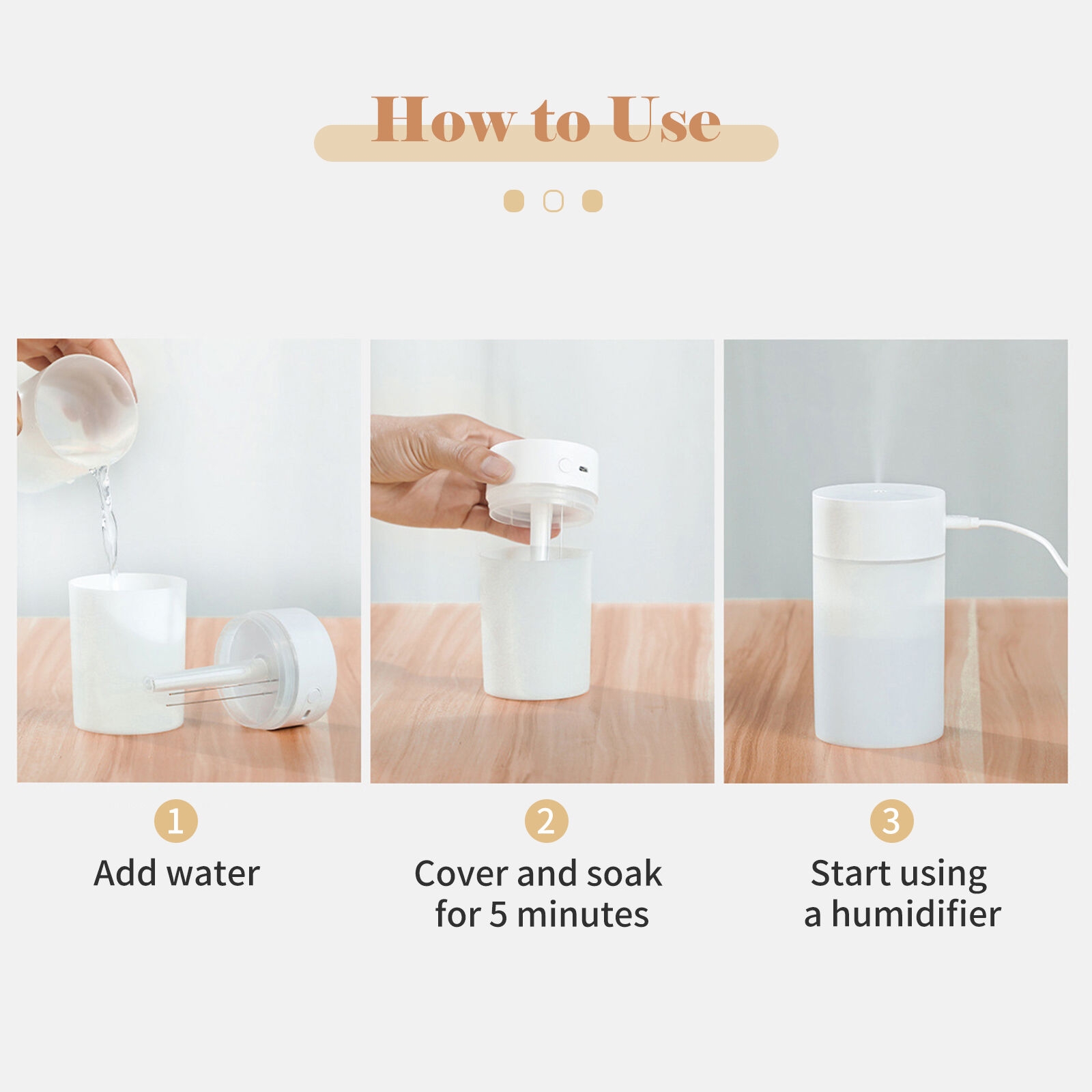 How to Use

1
Add water

2
Cover and soak for 5 minutes

3
Start using a humidifier