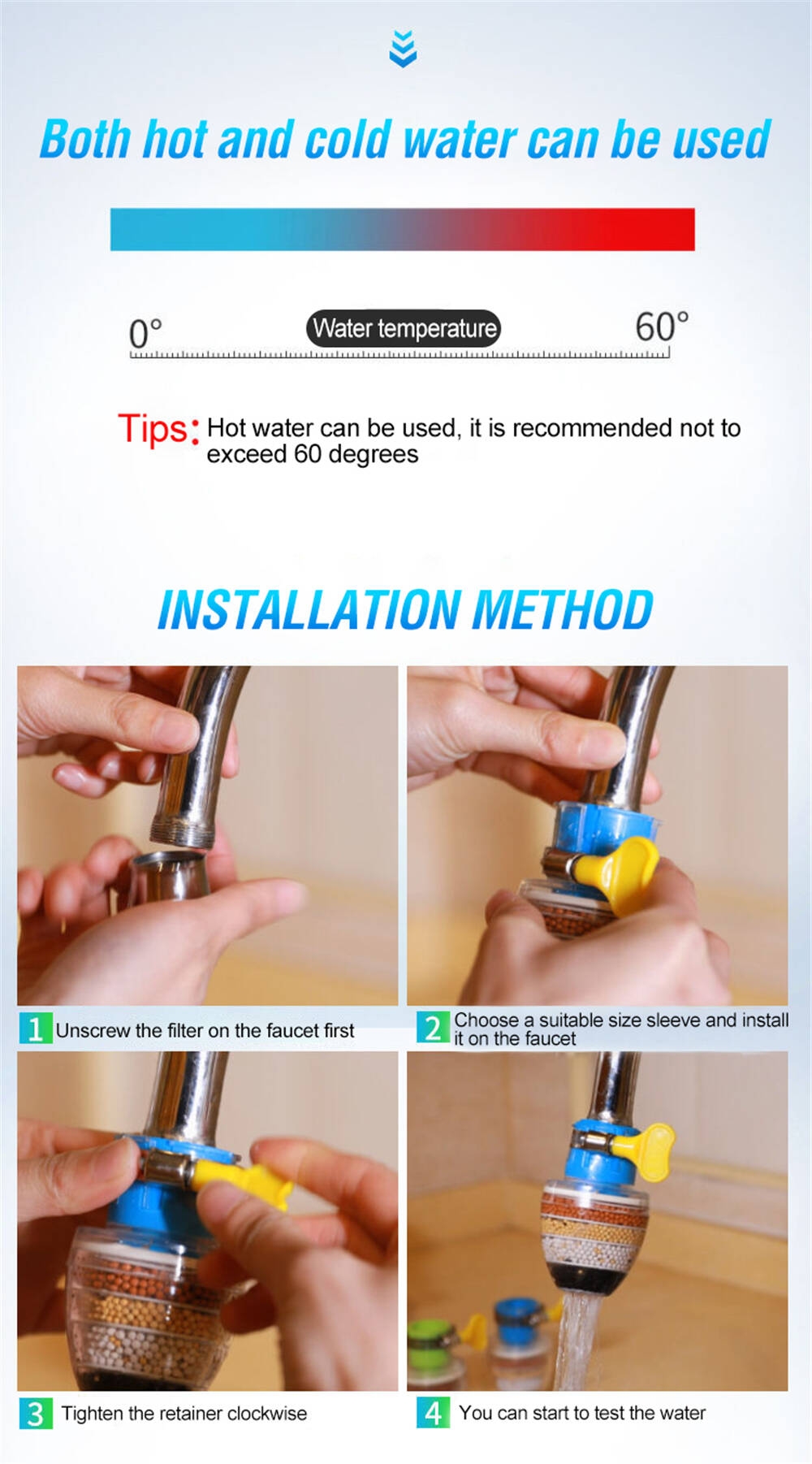 Both hot and cold water can be used

0°

Water temperature

60°

Tips: Hot water can be used, it is recommended not to exceed 60 degrees

INSTALLATION METHOD

1 Unscrew the filter on the faucet first

2 Choose a suitable size sleeve and install it on the faucet

3 Tighten the retainer clockwise

4 You can start to test the water