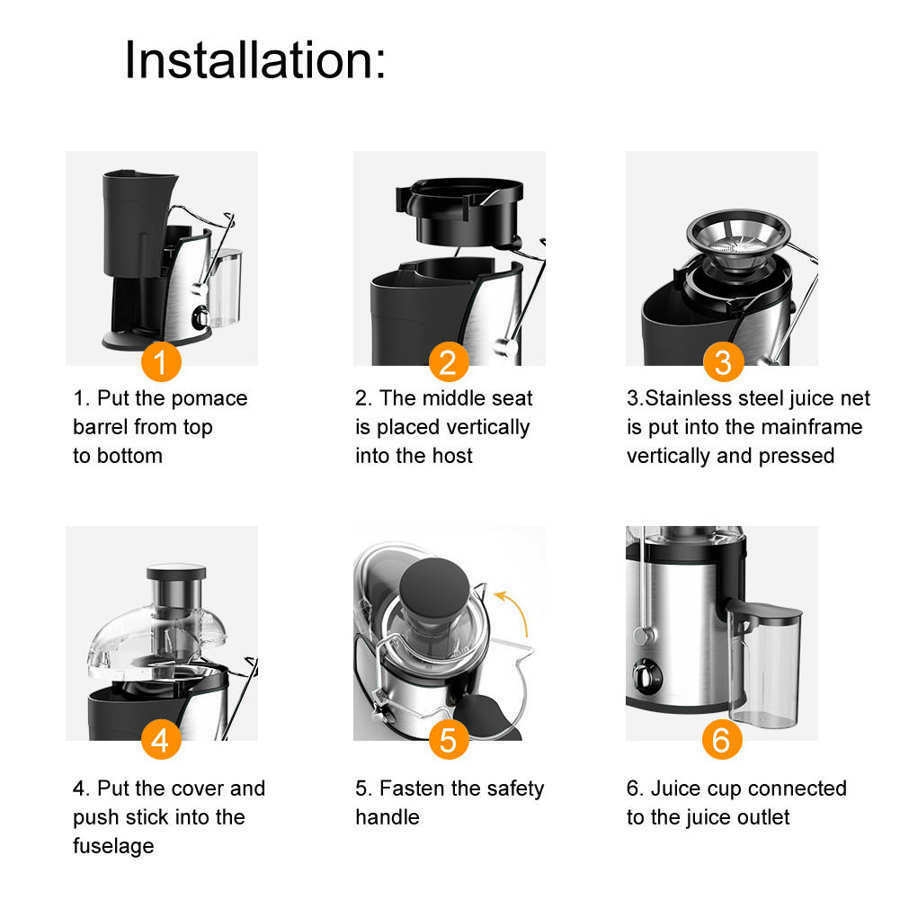 Installation:

1

1. Put the pomace barrel from top to bottom

2

2. The middle seat is placed vertically into the host

3

3.Stainless steel juice net is put into the mainframe vertically and pressed

4

4. Put the cover and push stick into the fuselage

5

5. Fasten the safety handle

6

6. Juice cup connected to the juice outlet