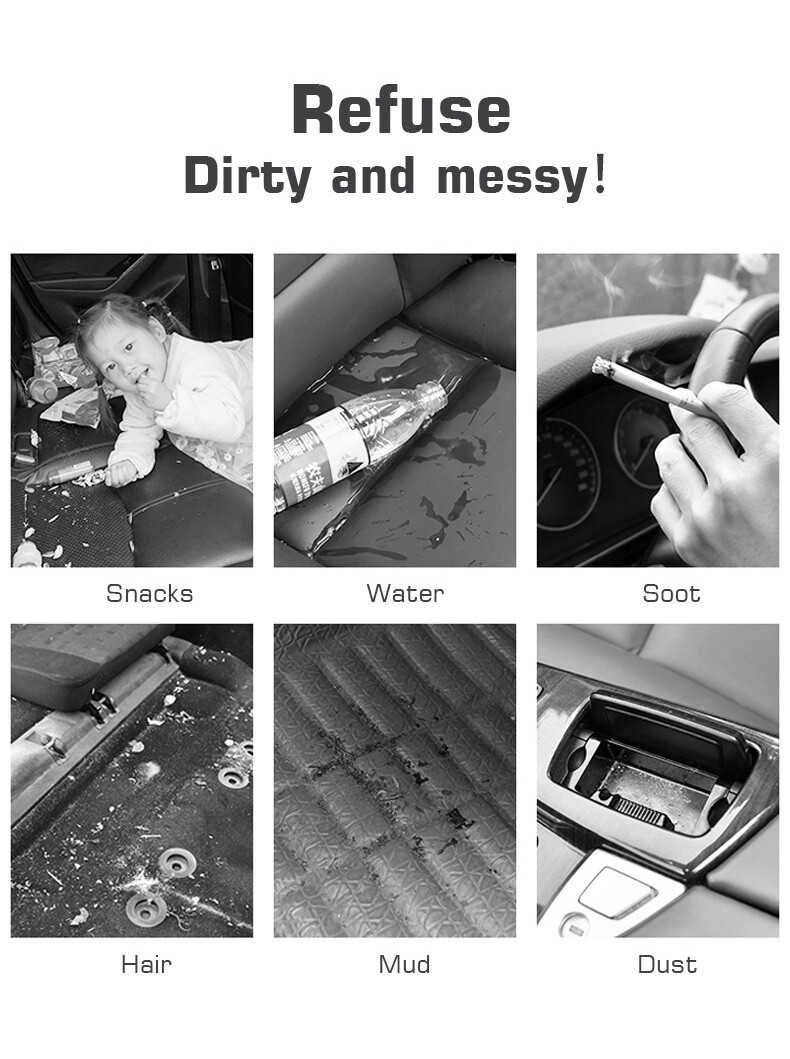 Refuse
Dirty and messy!

Snacks

Water

Soot

Hair

Mud

Dust