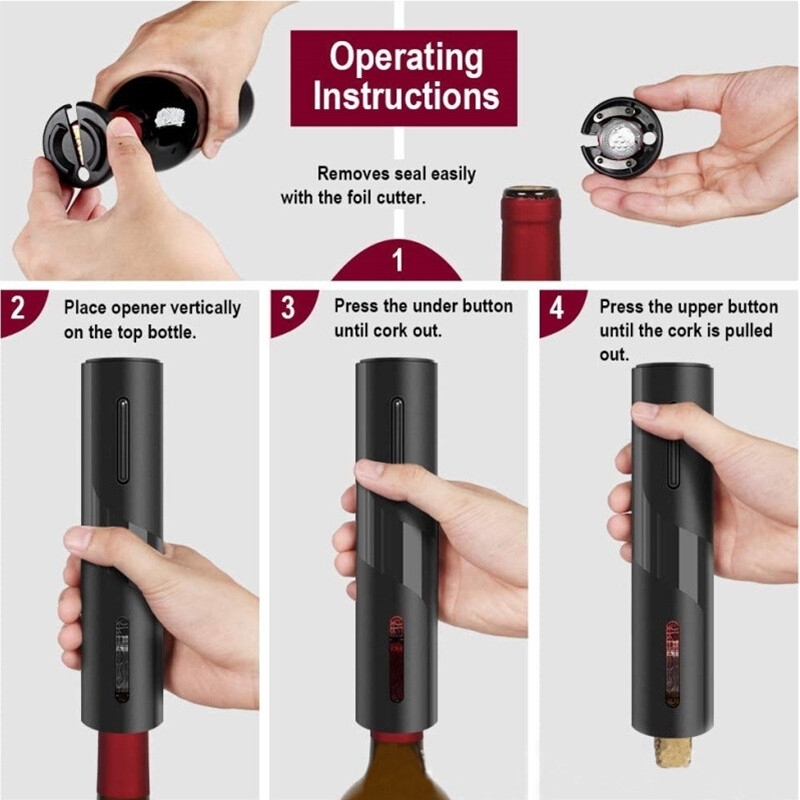 Operating Instructions

Removes seal easily with the foil cutter.

1

2 Place opener vertically on the top bottle.

3 Press the under button until cork out.

4 Press the upper button until the cork is pulled out.