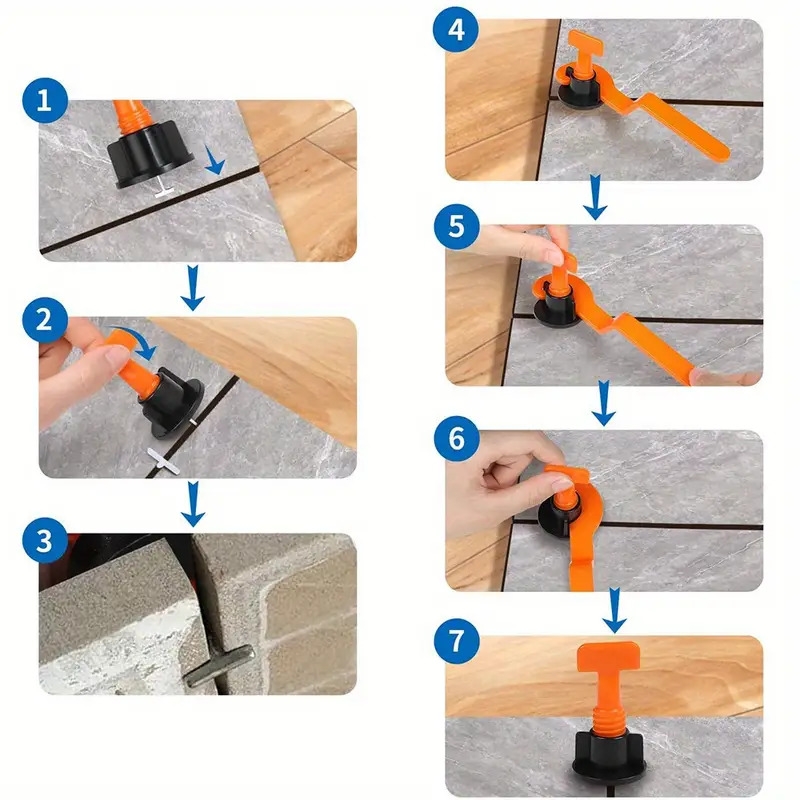 1

2

3

4

5

6

7