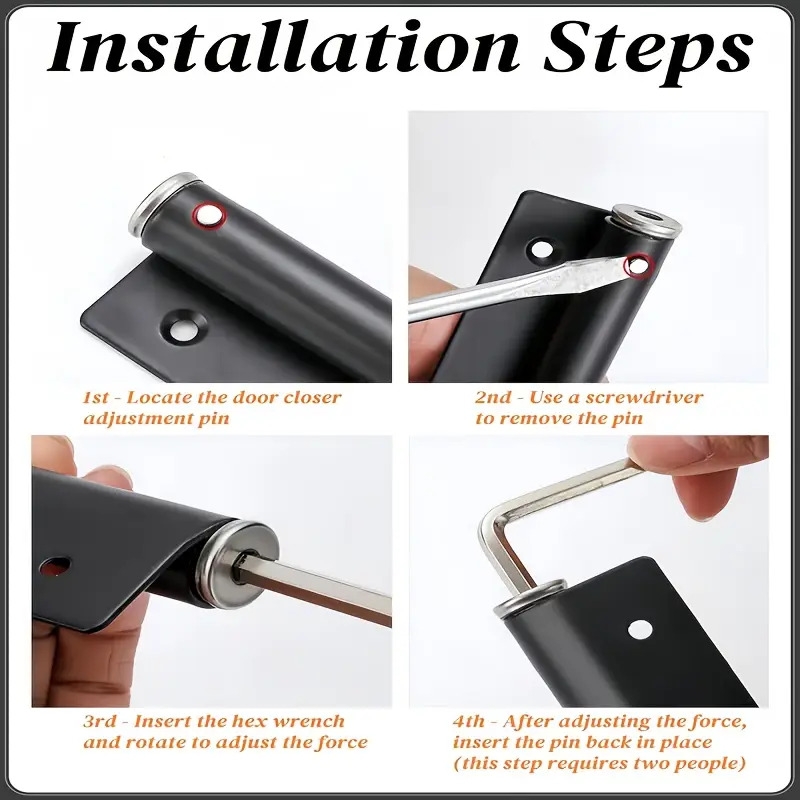 Installation Steps

1st - Locate the door closer adjustment pin

2nd - Use a screwdriver to remove the pin

3rd - Insert the hex wrench and rotate to adjust the force

4th - After adjusting the force, insert the pin back in place (this step requires two people)