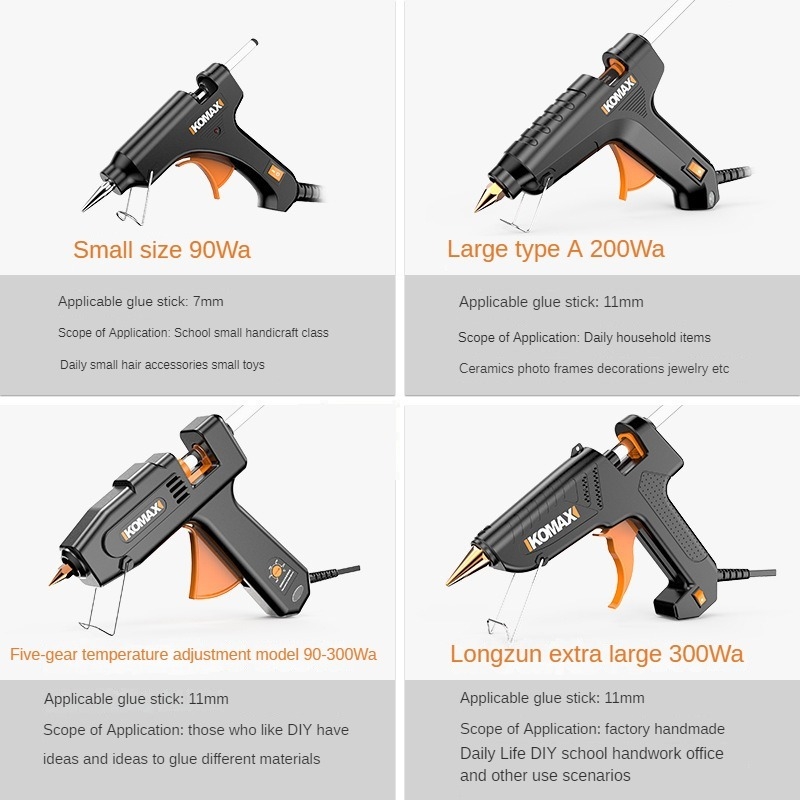 KOMAX

Small size 90Wa

Applicable glue stick: 7mm

Scope of Application: School small handicraft class

Daily small hair accessories small toys

KOMAX

Large type A 200Wa

Applicable glue stick: 11mm

Scope of Application: Daily household items

Ceramics photo frames decorations jewelry etc

KOMAX

Five-gear temperature adjustment model 90-300Wa

Applicable glue stick: 11mm

Scope of Application: those who like DIY have ideas and ideas to glue different materials

KOMAX

Longzun extra large 300Wa

Applicable glue stick: 11mm

Scope of Application: factory handmade

Daily Life DIY school handwork office and other use scenarios