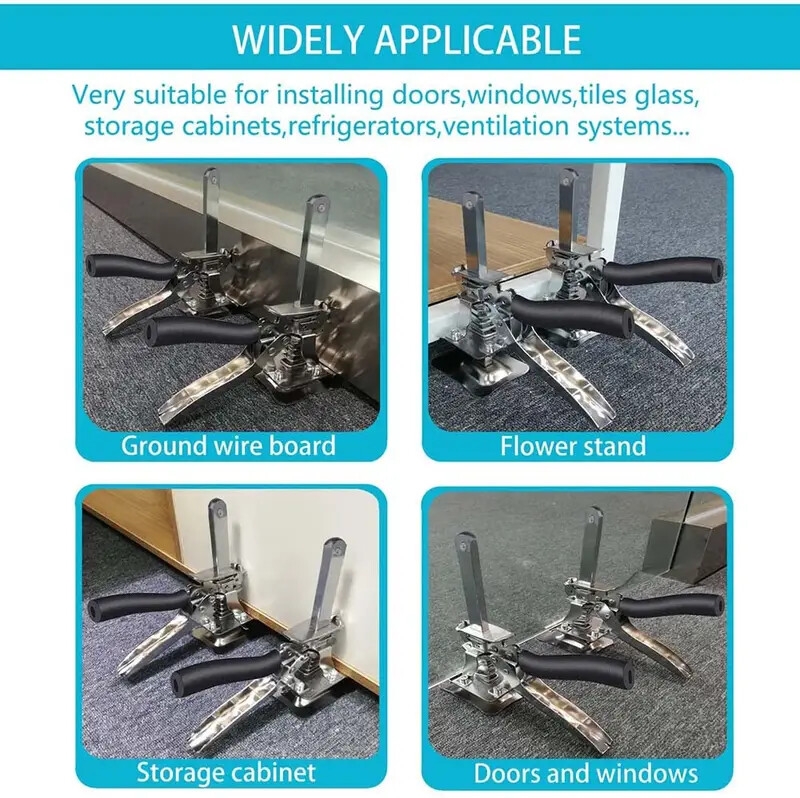 WIDELY APPLICABLE

Very suitable for installing doors,windows,tiles glass, storage cabinets,refrigerators,ventilation systems...

Ground wire board

Flower stand

Storage cabinet

Doors and windows