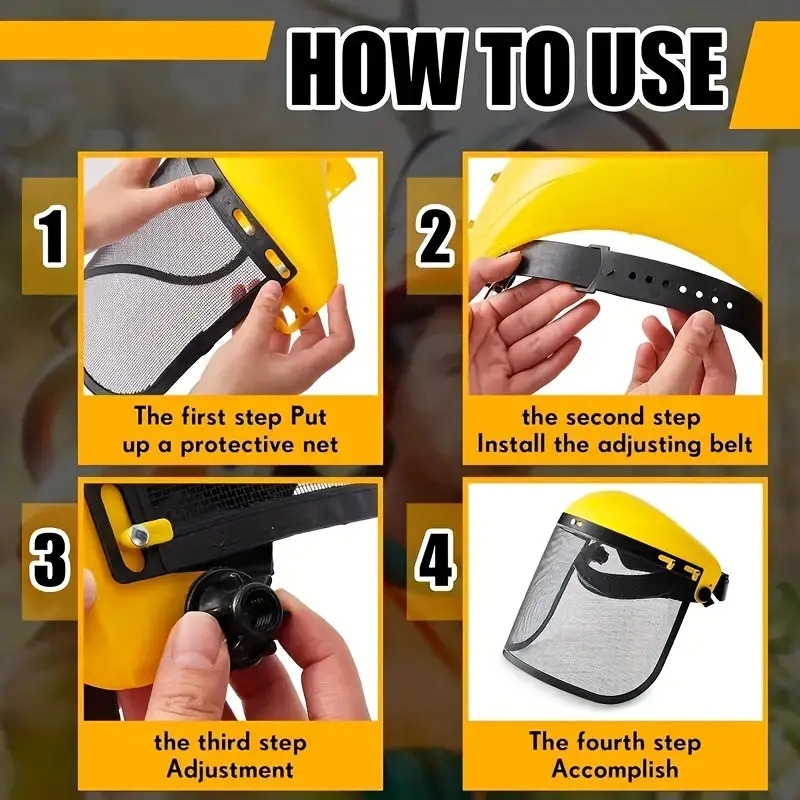 HOW TO USE

1

The first step Put up a protective net

2

the second step Install the adjusting belt

3

the third step Adjustment

4

The fourth step Accomplish