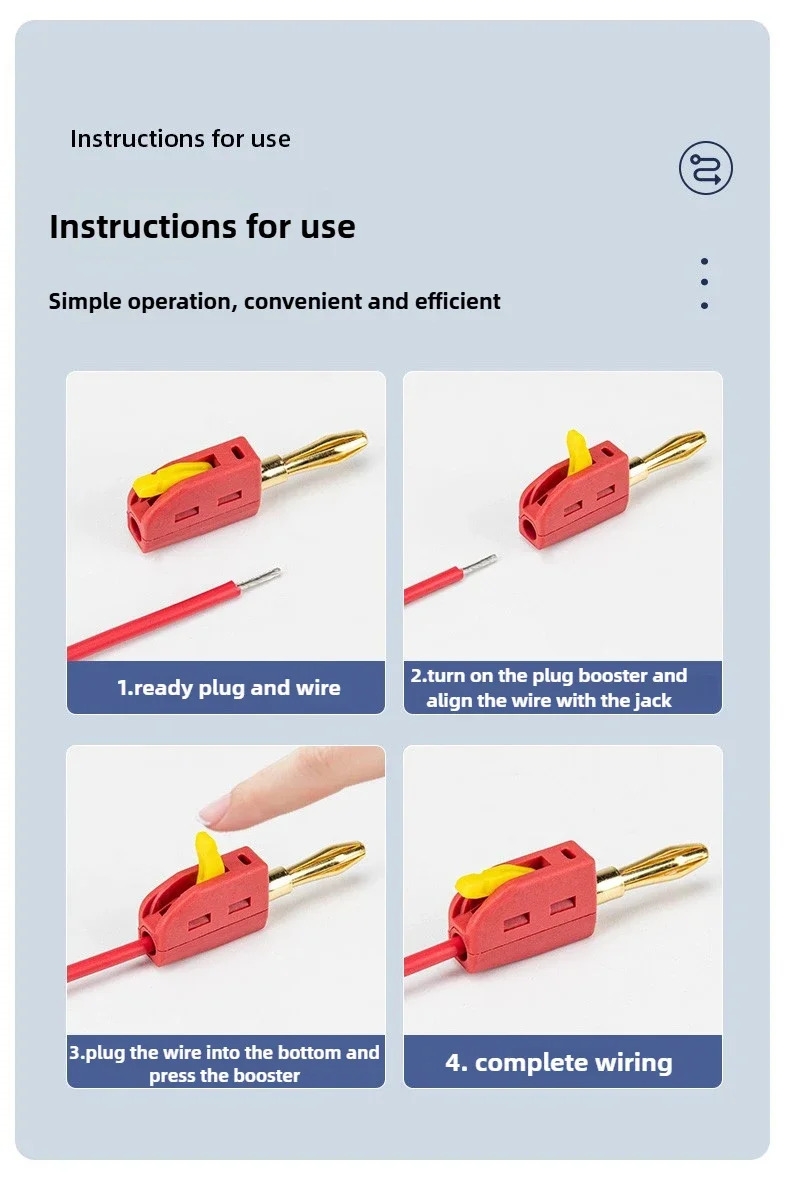 Instructions for use

Instructions for use

Simple operation, convenient and efficient

1.ready plug and wire

2.turn on the plug booster and align the wire with the jack

3.plug the wire into the bottom and press the booster

4. complete wiring