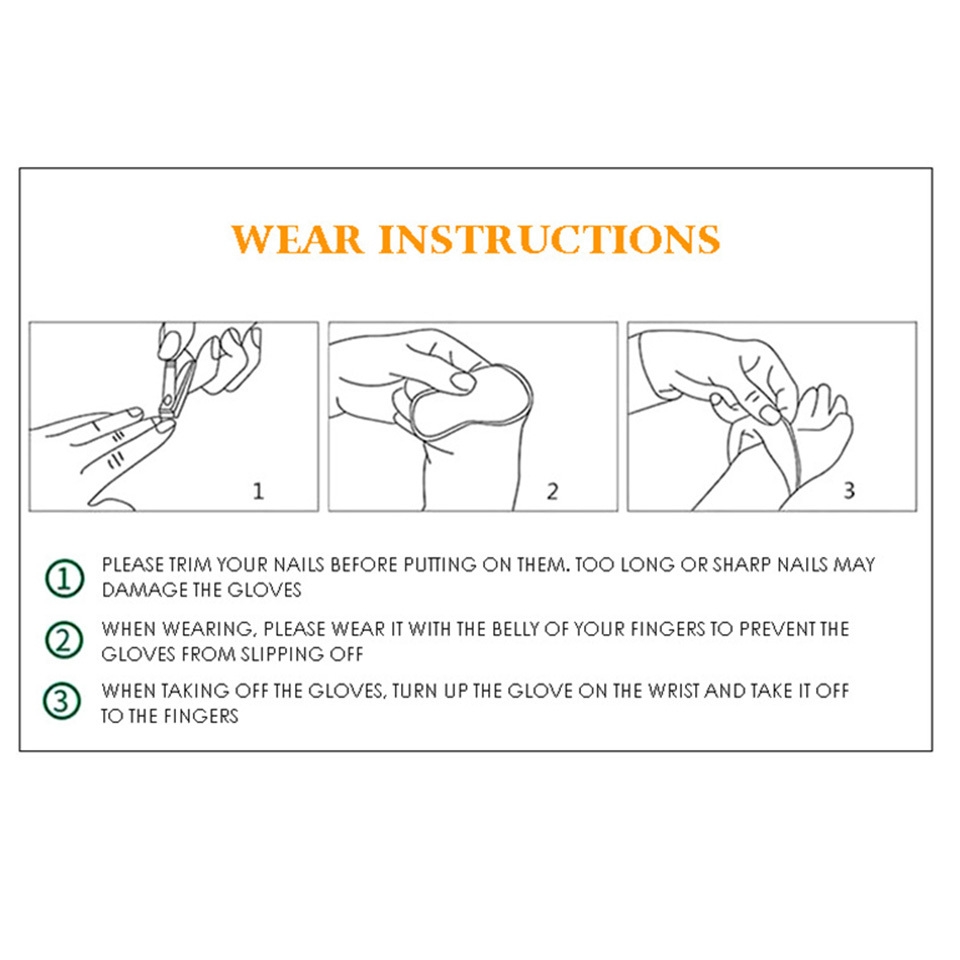 WEAR INSTRUCTIONS

1

2

3

① PLEASE TRIM YOUR NAILS BEFORE PUTTING ON THEM. TOO LONG OR SHARP NAILS MAY DAMAGE THE GLOVES

② WHEN WEARING, PLEASE WEAR IT WITH THE BELLY OF YOUR FINGERS TO PREVENT THE GLOVES FROM SLIPPING OFF

③ WHEN TAKING OFF THE GLOVES, TURN UP THE GLOVE ON THE WRIST AND TAKE IT OFF TO THE FINGERS