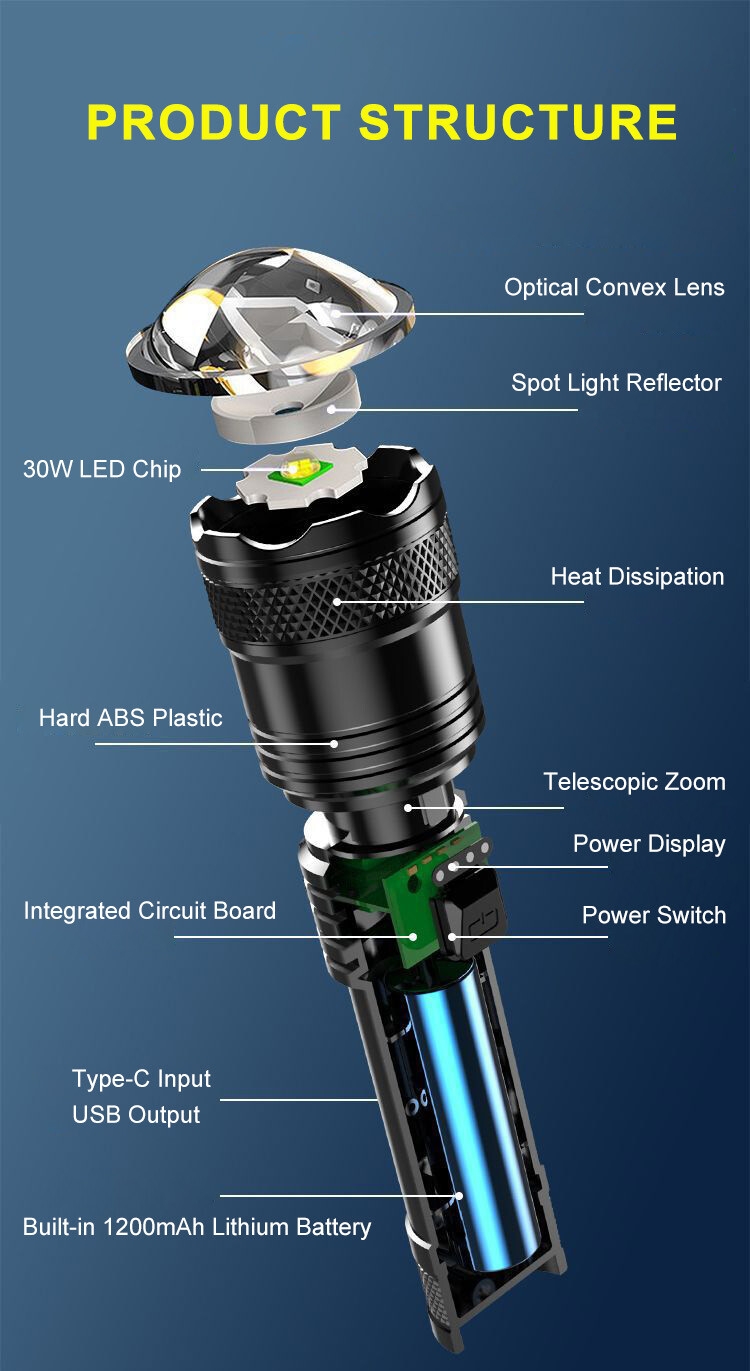 PRODUCT STRUCTURE

Optical Convex Lens

Spot Light Reflector

30W LED Chip

Heat Dissipation

Hard ABS Plastic

Telescopic Zoom

Power Display

Integrated Circuit Board

Power Switch

Type-C Input
USB Output

Built-in 1200mAh Lithium Battery