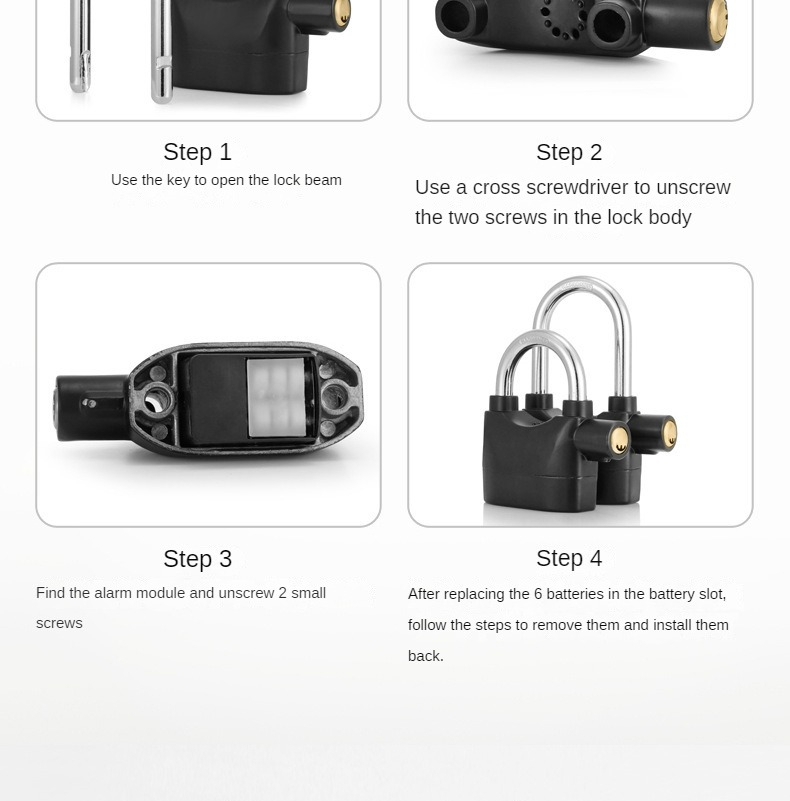 Step 1

Use the key to open the lock beam

Step 2

Use a cross screwdriver to unscrew the two screws in the lock body

Step 3

Find the alarm module and unscrew 2 small screws

Step 4

After replacing the 6 batteries in the battery slot, follow the steps to remove them and install them back.