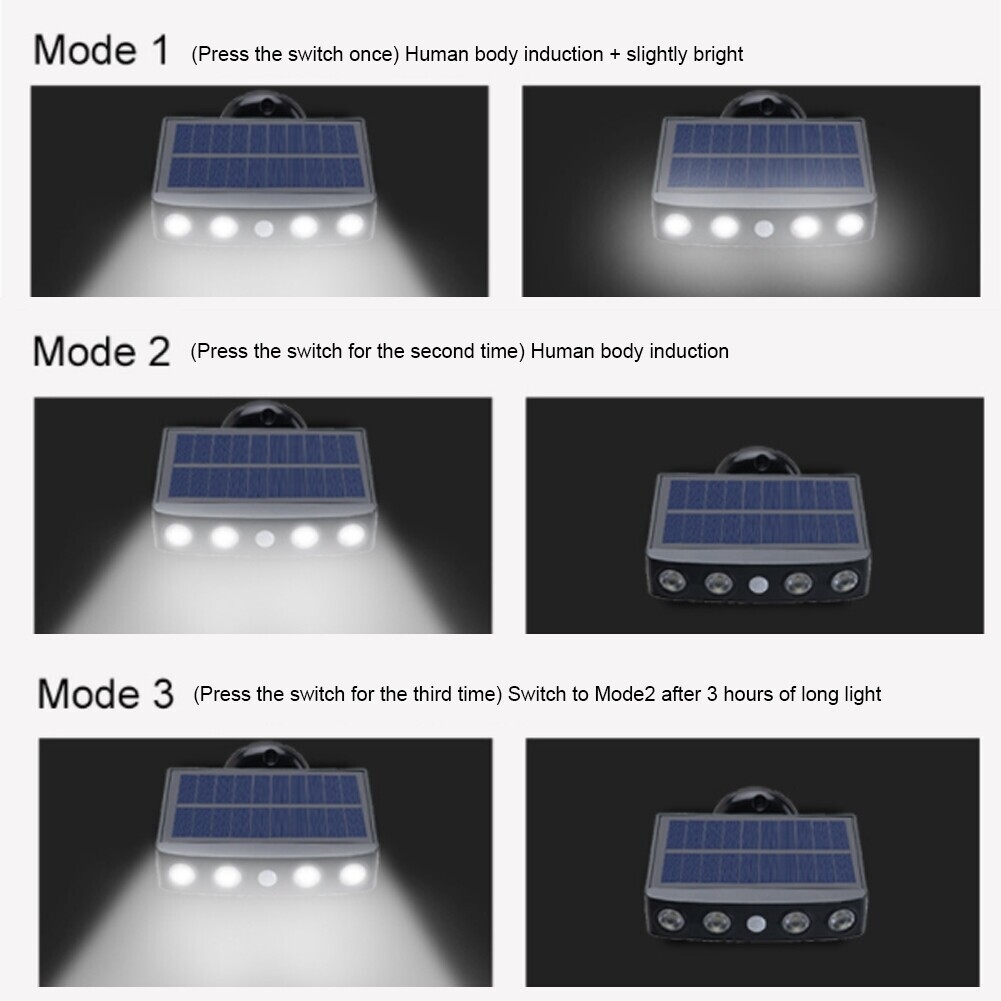 Mode 1 (Press the switch once) Human body induction + slightly bright

Mode 2 (Press the switch for the second time) Human body induction

Mode 3 (Press the switch for the third time) Switch to Mode2 after 3 hours of long light