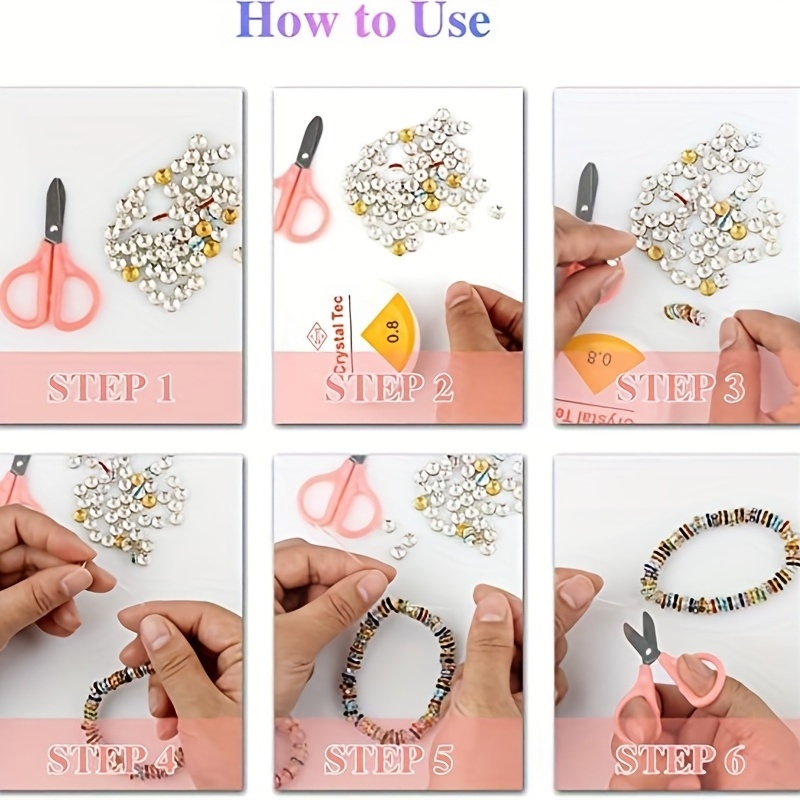 How to Use

STEP 1

Crystal Tec
0.8

STEP 2

0.8
Crystal Tec

STEP 3

STEP 4

STEP 5

STEP 6