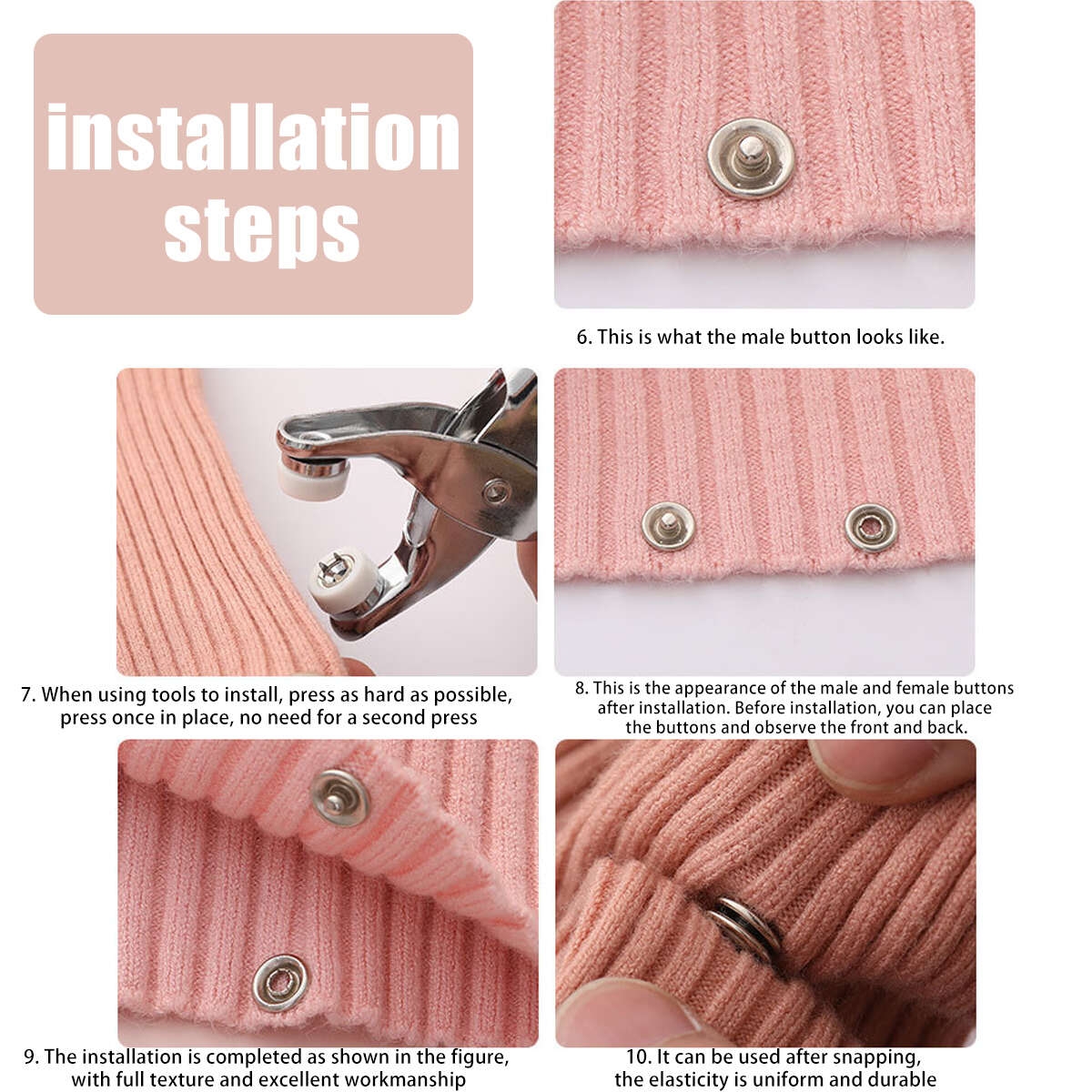 installation steps

6. This is what the male button looks like.

7. When using tools to install, press as hard as possible, press once in place, no need for a second press

8. This is the appearance of the male and female buttons after installation. Before installation, you can place the buttons and observe the front and back.

9. The installation is completed as shown in the figure, with full texture and excellent workmanship

10. It can be used after snapping, the elasticity is uniform and durable