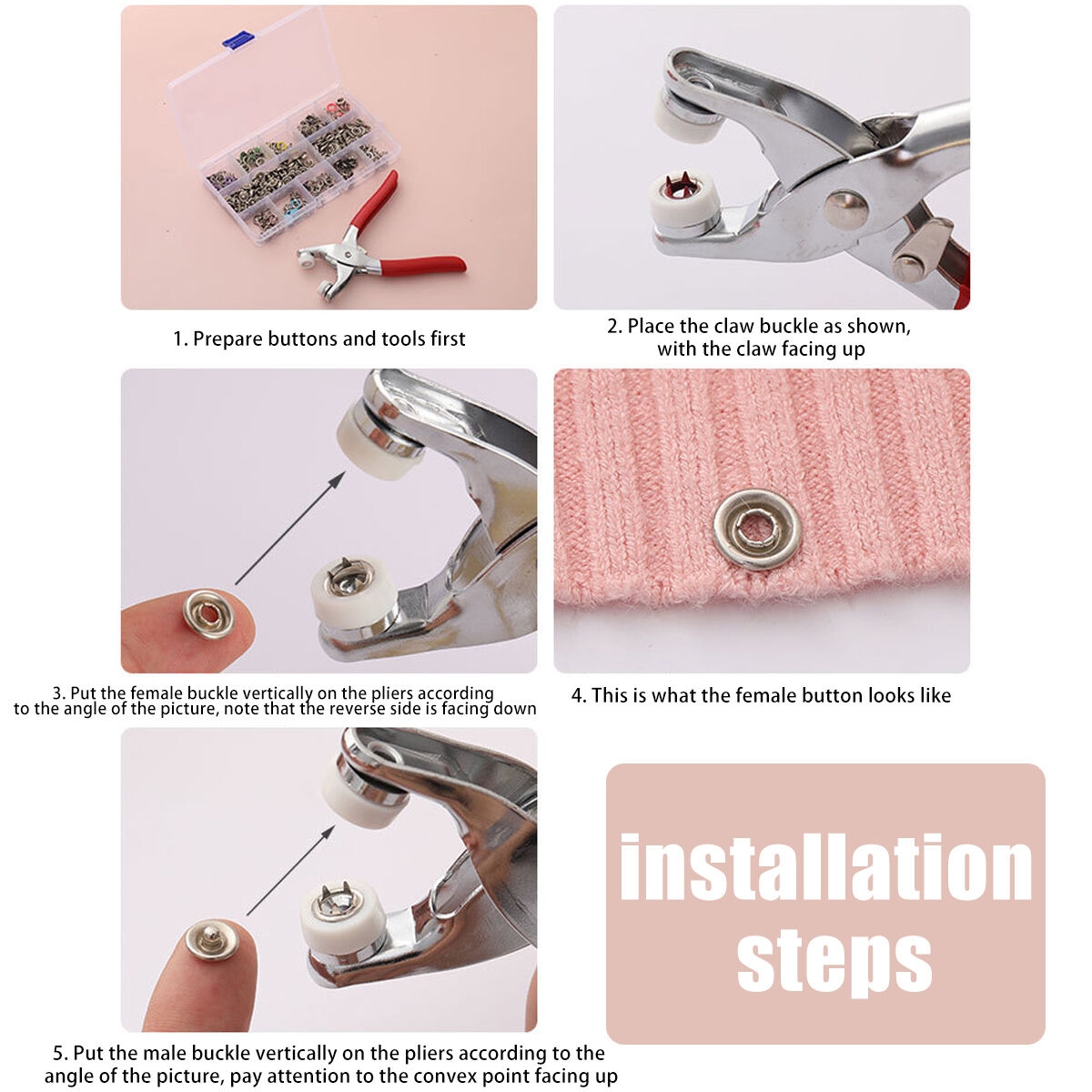 1. Prepare buttons and tools first

2. Place the claw buckle as shown, with the claw facing up

3. Put the female buckle vertically on the pliers according to the angle of the picture, note that the reverse side is facing down

4. This is what the female button looks like

5. Put the male buckle vertically on the pliers according to the angle of the picture, pay attention to the convex point facing up

installation steps