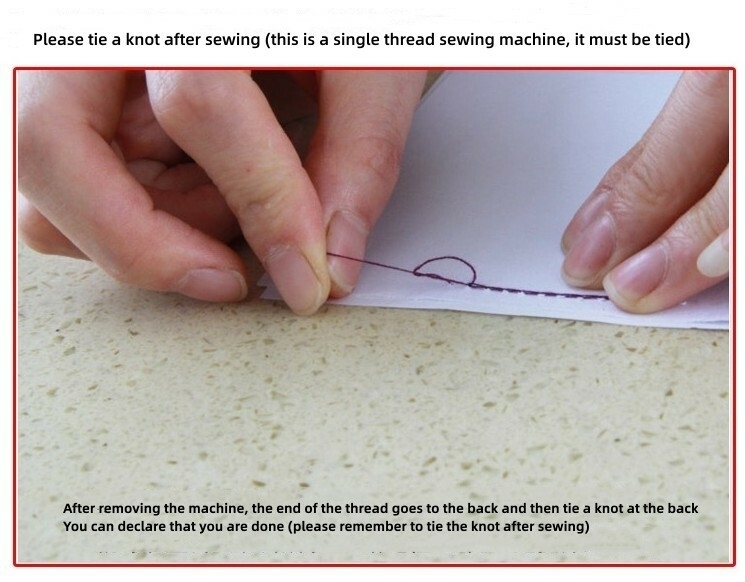 Please tie a knot after sewing (this is a single thread sewing machine, it must be tied)

After removing the machine, the end of the thread goes to the back and then tie a knot at the back
You can declare that you are done (please remember to tie the knot after sewing)