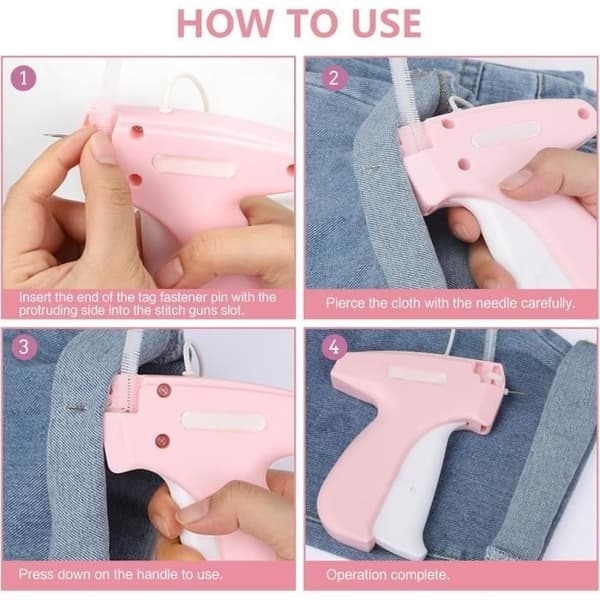 HOW TO USE

1

Insert the end of the tag fastener pin with the protruding side into the stitch guns slot.

2

Pierce the cloth with the needle carefully.

3

Press down on the handle to use.

4

Operation complete.