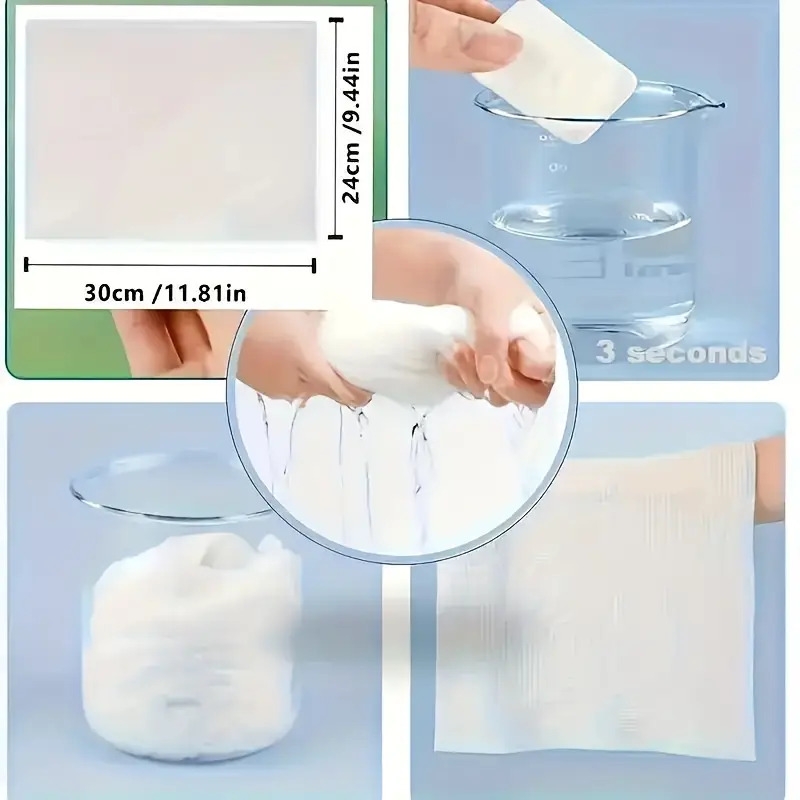 24cm /9.44in

30cm /11.81in

3 seconds