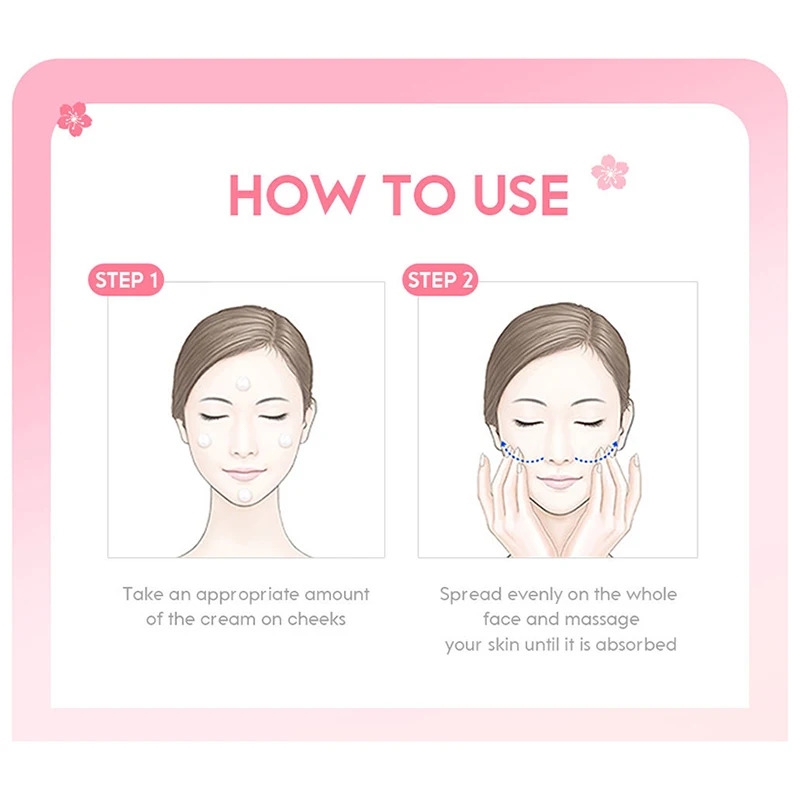 HOW TO USE

STEP 1

Take an appropriate amount of the cream on cheeks

STEP 2

Spread evenly on the whole face and massage your skin until it is absorbed